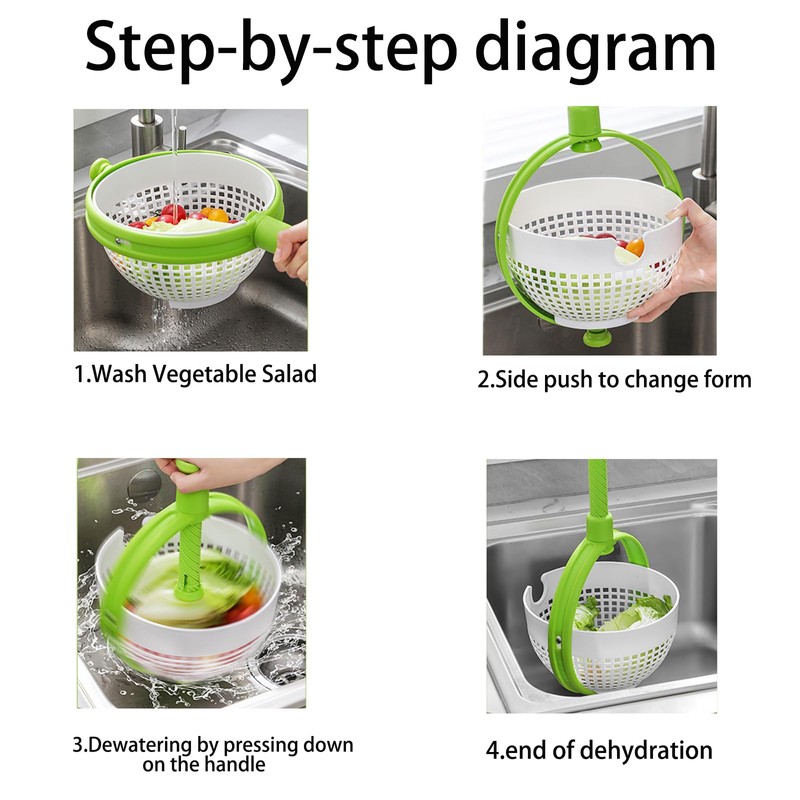 Step-by-step diagram

1.Wash Vegetable Salad

2.Side push to change form

3.Dewatering by pressing down on the handle

4.end of dehydration