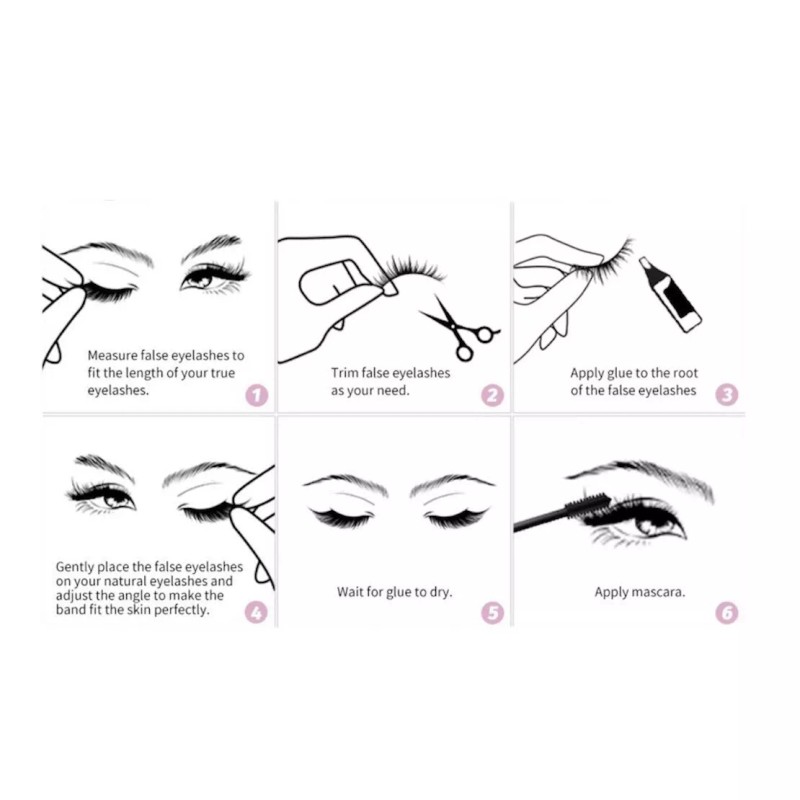 Measure false eyelashes to fit the length of your true eyelashes.

1

Trim false eyelashes as your need.

2

Apply glue to the root of the false eyelashes

3

Gently place the false eyelashes on your natural eyelashes and adjust the angle to make the band fit the skin perfectly.

4

Wait for glue to dry.

5

Apply mascara.

6