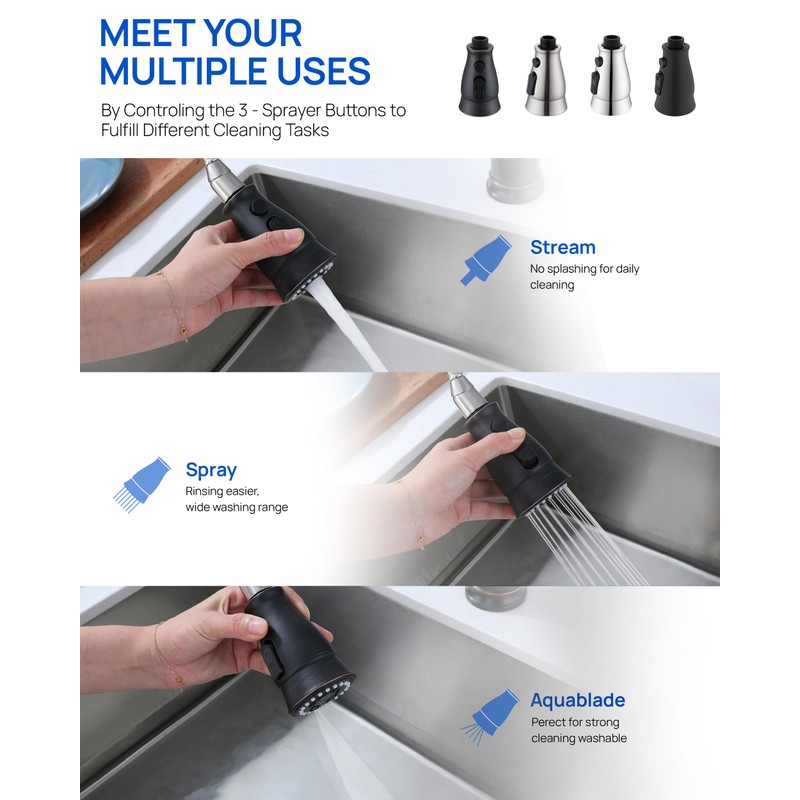 MEET YOUR MULTIPLE USES

By Controling the 3 - Sprayer Buttons to Fulfill Different Cleaning Tasks

Stream
No splashing for daily cleaning

Spray
Rinsing easier, wide washing range

Aquablade
Perect for strong cleaning washable