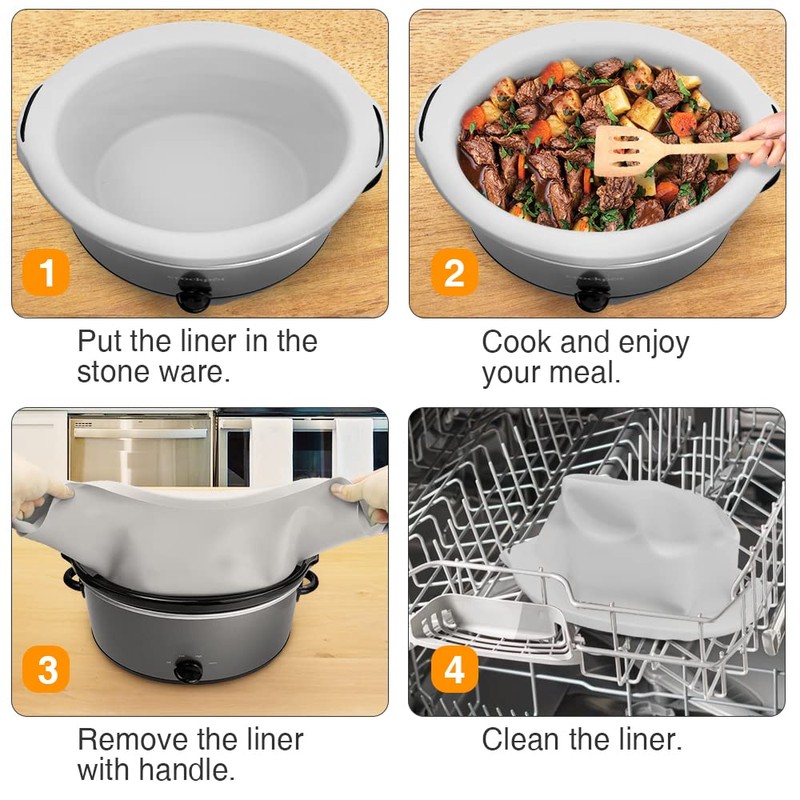 1

Put the liner in the stone ware.

2

Cook and enjoy your meal.

3

Remove the liner with handle.

4

Clean the liner.