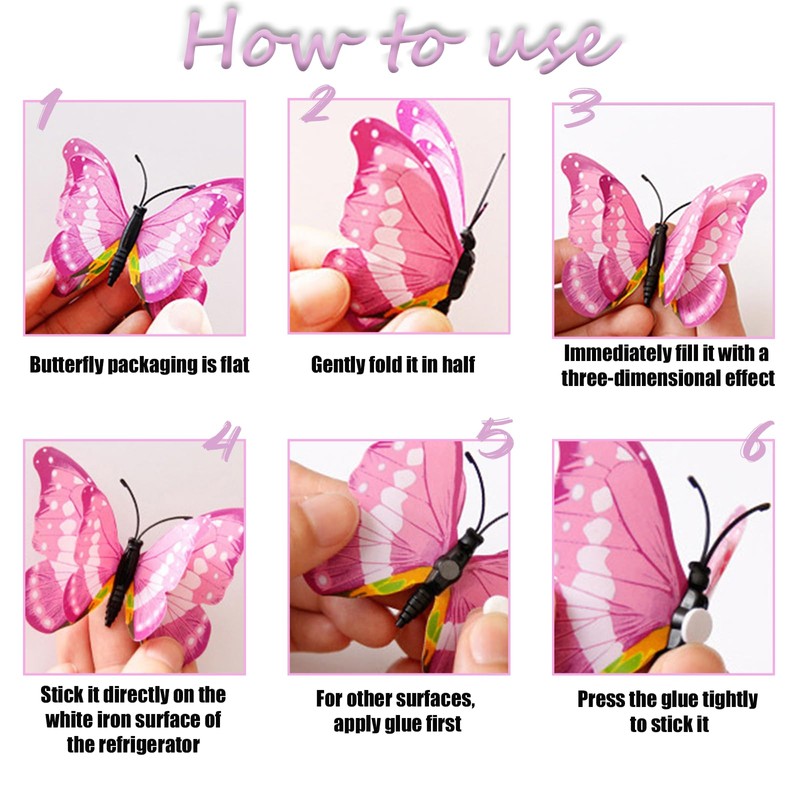 How to use

1

Butterfly packaging is flat

2

Gently fold it in half

3

Immediately fill it with a three-dimensional effect

4

Stick it directly on the white iron surface of the refrigerator

5

For other surfaces, apply glue first

6

Press the glue tightly to stick it