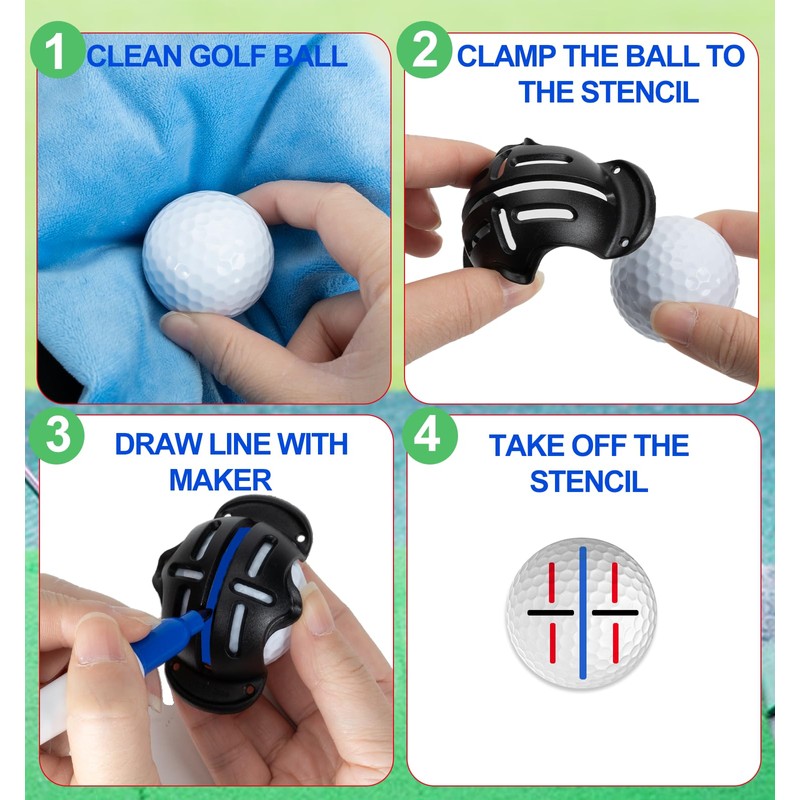 1 CLEAN GOLF BALL

2 CLAMP THE BALL TO THE STENCIL

3 DRAW LINE WITH MAKER

4 TAKE OFF THE STENCIL