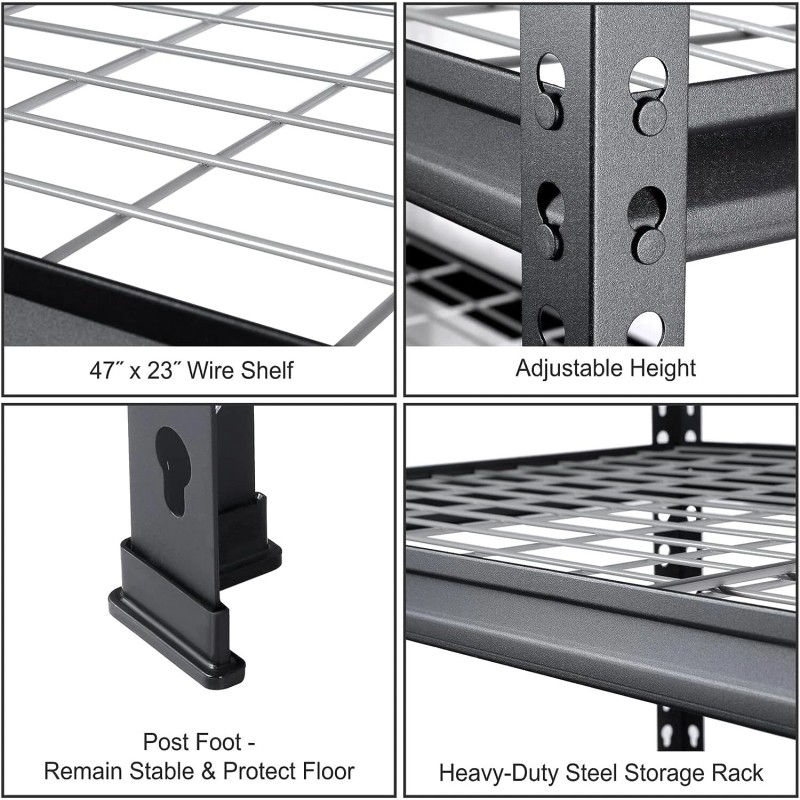 47″ x 23″ Wire Shelf

Adjustable Height

Post Foot -
Remain Stable & Protect Floor

Heavy-Duty Steel Storage Rack