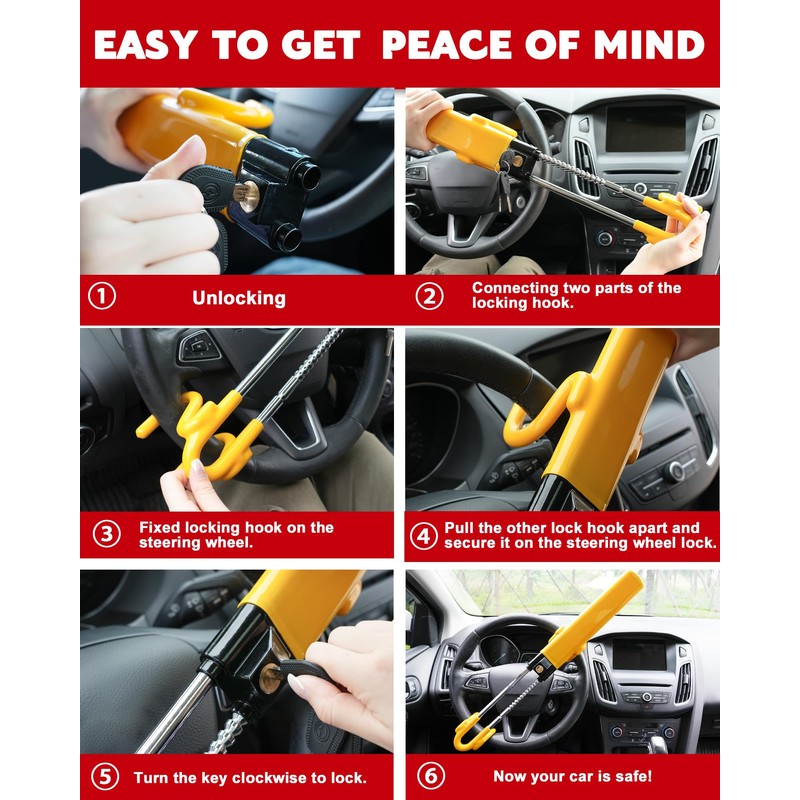 EASY TO GET PEACE OF MIND

① Unlocking

② Connecting two parts of the locking hook.

③ Fixed locking hook on the steering wheel.

④ Pull the other lock hook apart and secure it on the steering wheel lock.

⑤ Turn the key clockwise to lock.

⑥ Now your car is safe!