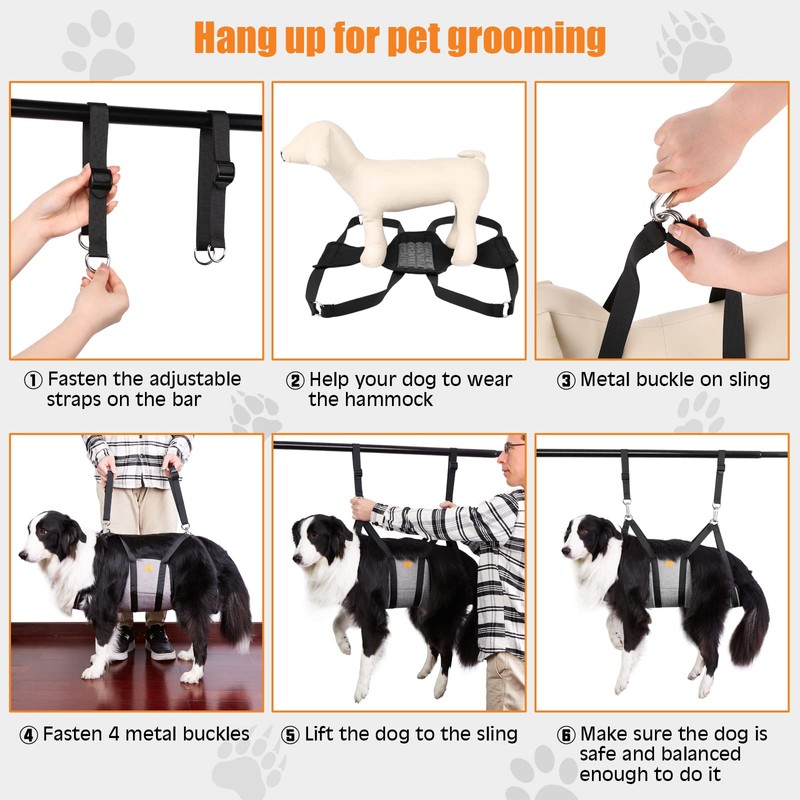 Hang up for pet grooming

① Fasten the adjustable straps on the bar

② Help your dog to wear the hammock

③ Metal buckle on sling

④ Fasten 4 metal buckles

⑤ Lift the dog to the sling

⑥ Make sure the dog is safe and balanced enough to do it