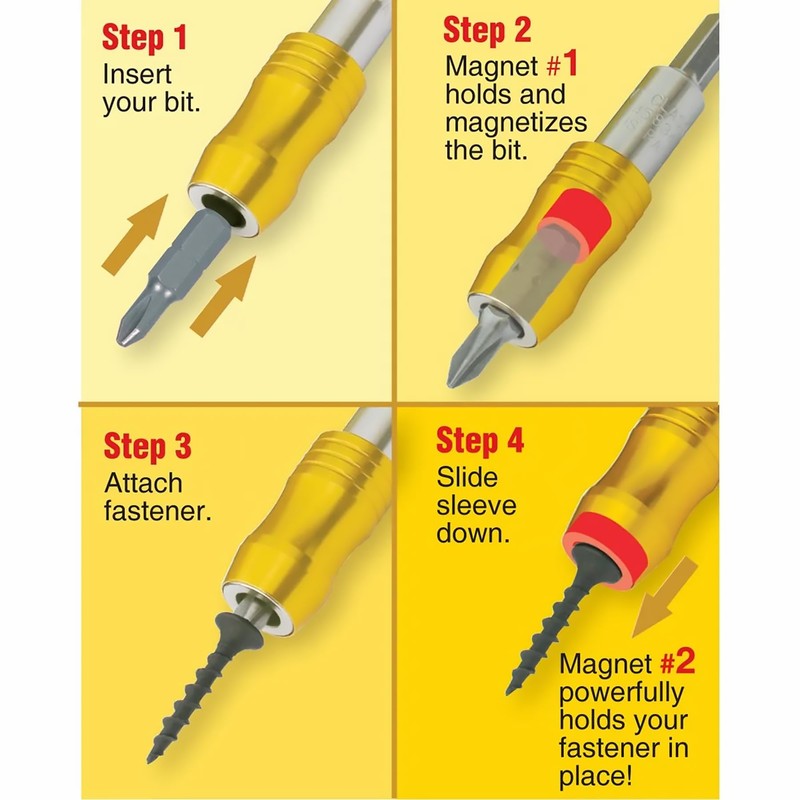 Step 1
Insert your bit.

Step 2
Magnet #1 holds and magnetizes the bit.

Step 3
Attach fastener.

Step 4
Slide sleeve down.

Magnet #2 powerfully holds your fastener in place!