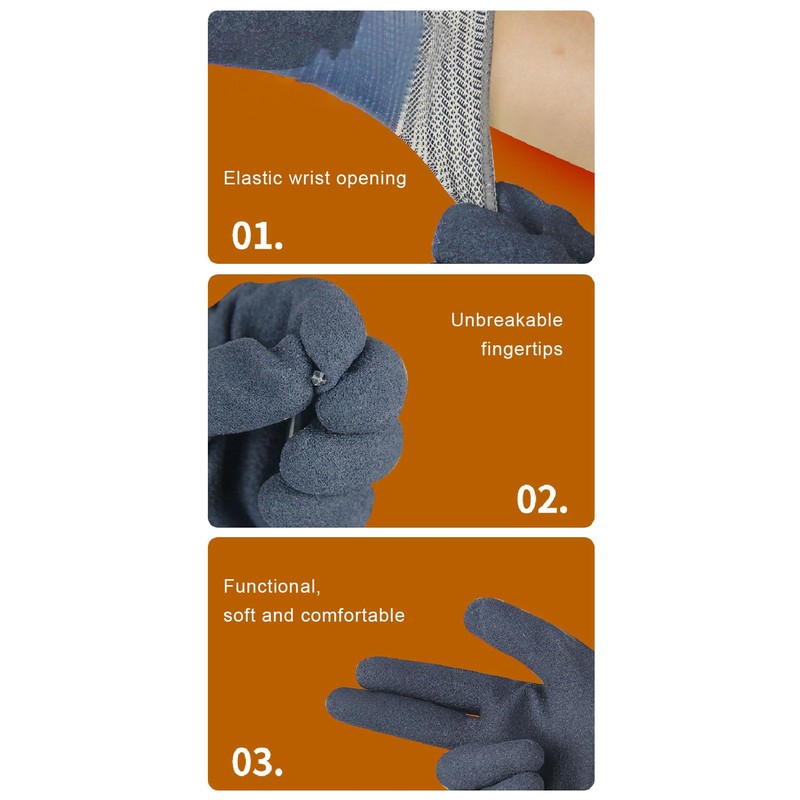 Elastic wrist opening

01.

Unbreakable fingertips

02.

Functional, soft and comfortable

03.