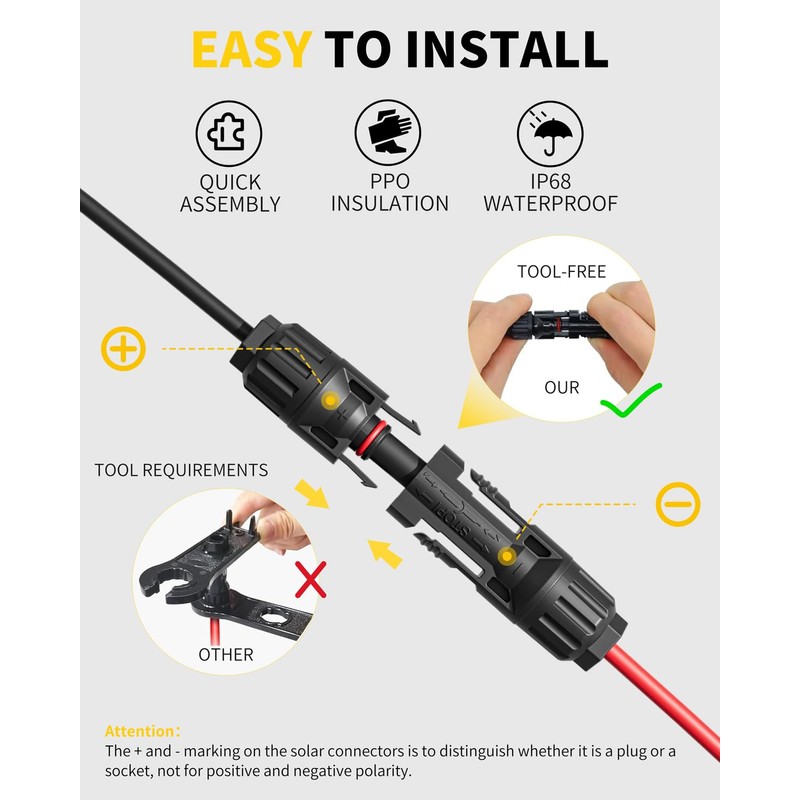 EASY TO INSTALL

QUICK ASSEMBLY

PPO INSULATION

IP68 WATERPROOF

TOOL-FREE

OUR

TOOL REQUIREMENTS

STOP

OTHER

Attention:
The + and - marking on the solar connectors is to distinguish whether it is a plug or a socket, not for positive and negative polarity.