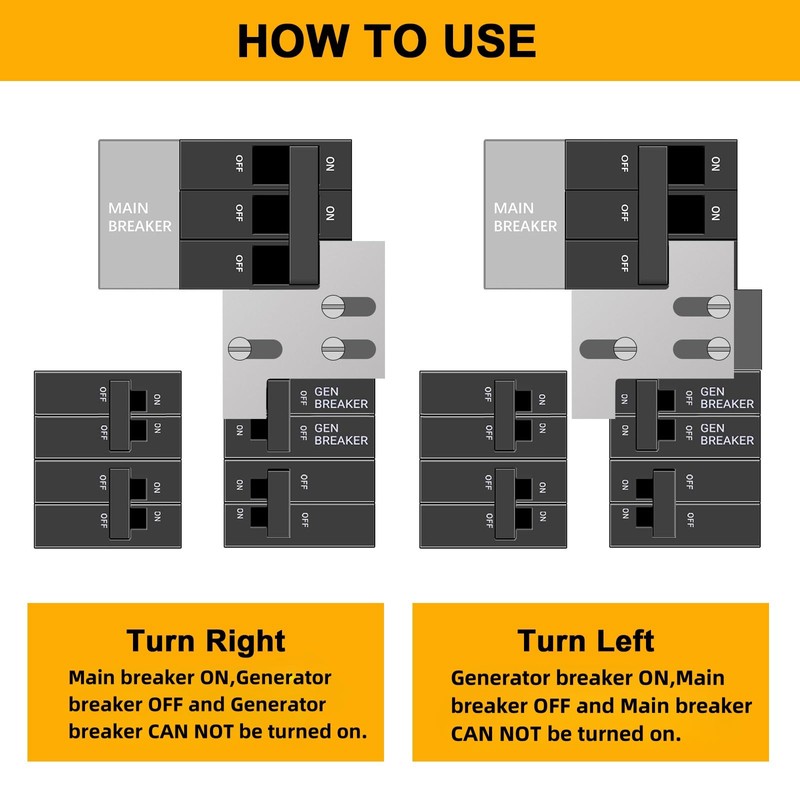 HOW TO USE

MAIN BREAKER

OFF ON
OFF ON
OFF

OFF ON
OFF ON
OFF ON
OFF ON

OFF GEN BREAKER
ON OFF GEN BREAKER
ON OFF
ON OFF

MAIN BREAKER

OFF ON
OFF ON
OFF

OFF ON
OFF ON
OFF ON
OFF ON

ON OFF GEN BREAKER
ON OFF GEN BREAKER
ON OFF
ON OFF

Turn Right
Main breaker ON,Generator breaker OFF and Generator breaker CAN NOT be turned on.

Turn Left
Generator breaker ON,Main breaker OFF and Main breaker CAN NOT be turned on.