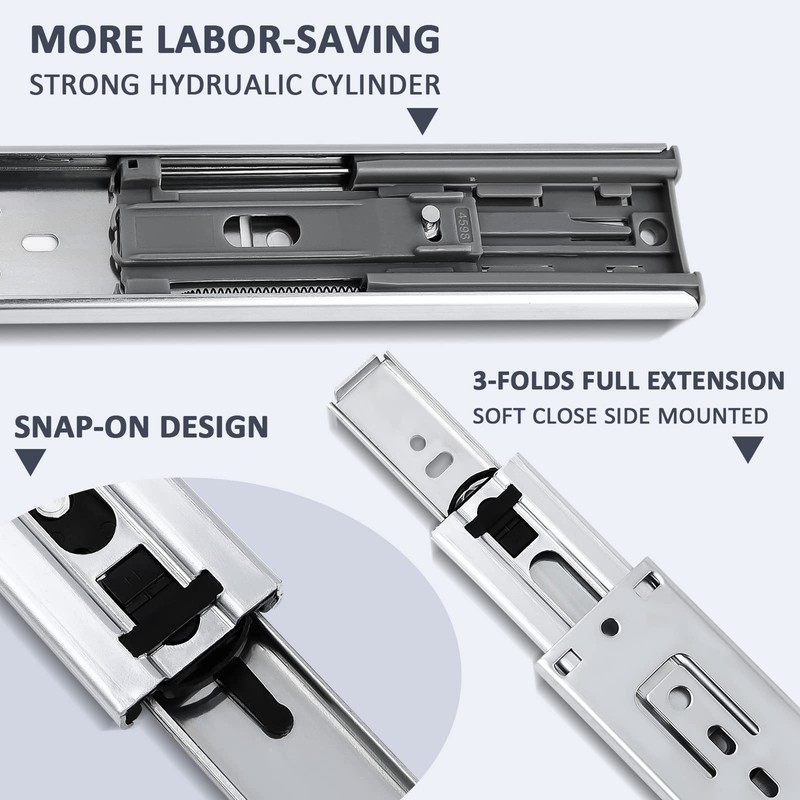 MORE LABOR-SAVING
STRONG HYDRUALIC CYLINDER

4598

3-FOLDS FULL EXTENSION
SOFT CLOSE SIDE MOUNTED

SNAP-ON DESIGN