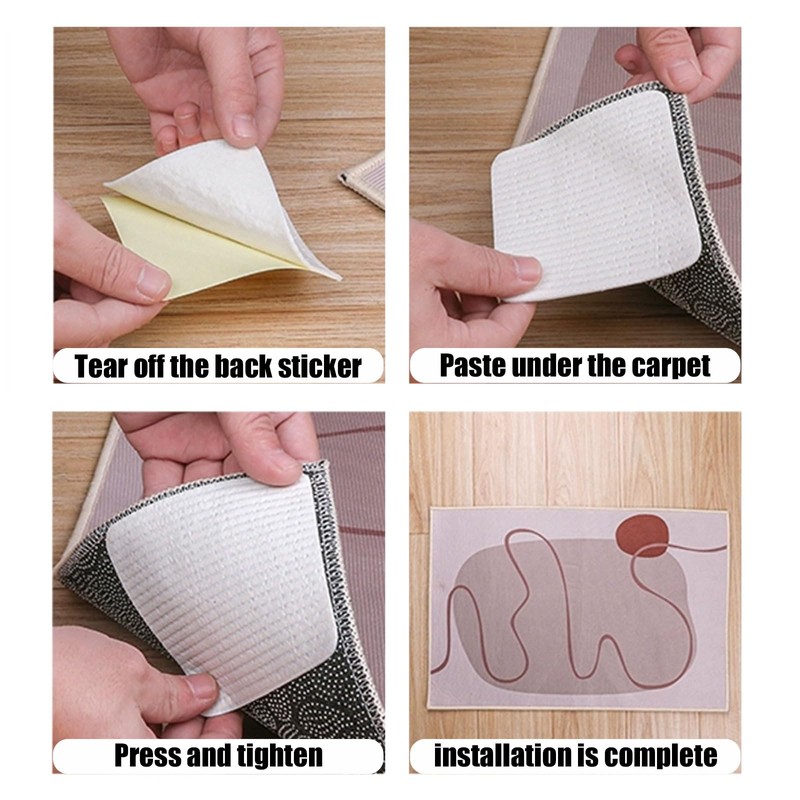 Tear off the back sticker

Paste under the carpet

Press and tighten

installation is complete