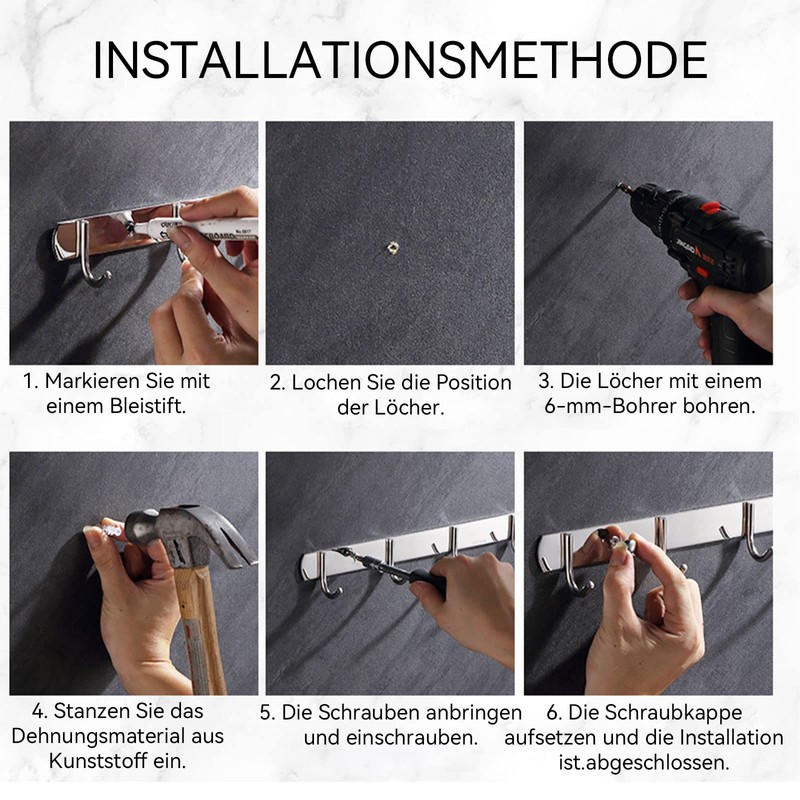 INSTALLATIONSMETHODE

1. Markieren Sie mit einem Bleistift.

2. Lochen Sie die Position der Löcher.

3. Die Löcher mit einem 6-mm-Bohrer bohren.

4. Stanzen Sie das Dehnungsmaterial aus Kunststoff ein.

5. Die Schrauben anbringen und einschrauben.

6. Die Schraubkappe aufsetzen und die Installation ist.abgeschlossen.