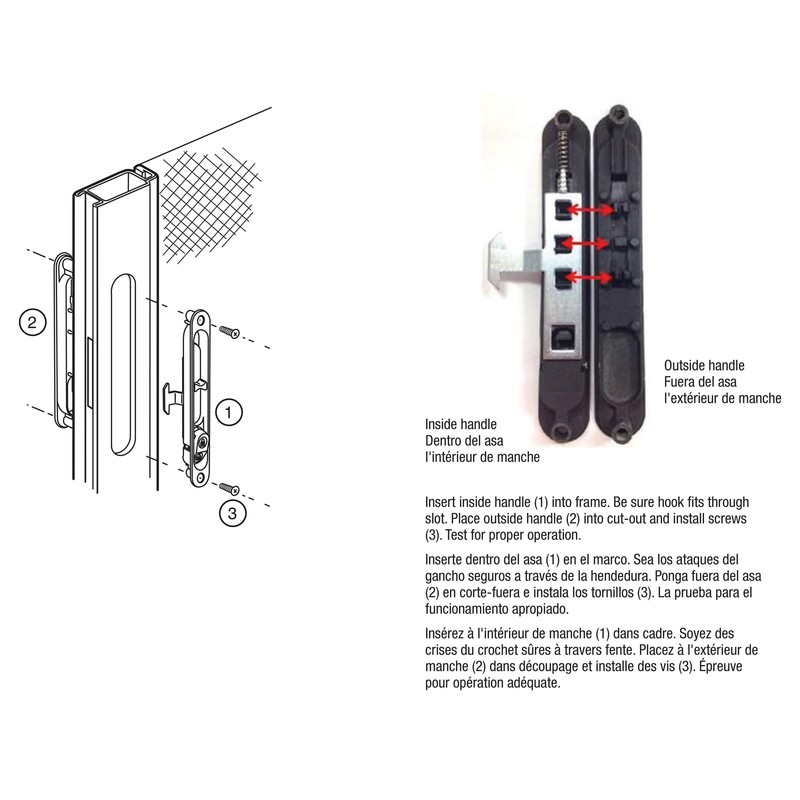 2

1

3

Outside handle
Fuera del asa
l'extérieur de manche

Inside handle
Dentro del asa
l'intérieur de manche

Insert inside handle (1) into frame. Be sure hook fits through slot. Place outside handle (2) into cut-out and install screws (3). Test for proper operation.

Inserte dentro del asa (1) en el marco. Sea los ataques del gancho seguros a través de la hendedura. Ponga fuera del asa (2) en corte-fuera e instala los tornillos (3). La prueba para el funcionamiento apropiado.

Insérez à l'intérieur de manche (1) dans cadre. Soyez des crises du crochet sûres à travers fente. Placez à l'extérieur de manche (2) dans découpage et installe des vis (3). Épreuve pour opération adéquate.