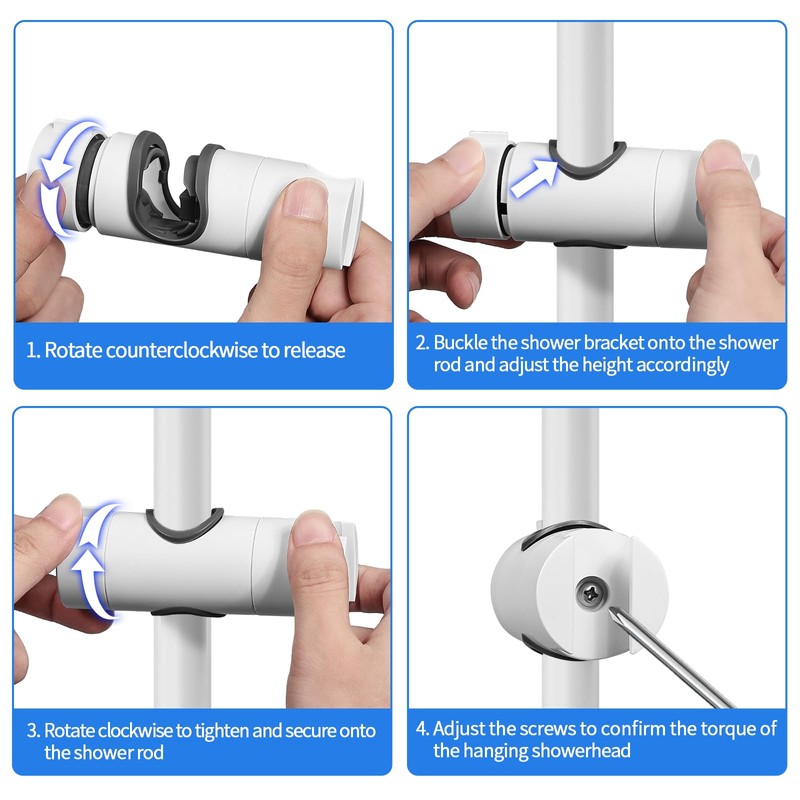 1. Rotate counterclockwise to release

2. Buckle the shower bracket onto the shower rod and adjust the height accordingly

3. Rotate clockwise to tighten and secure onto the shower rod

4. Adjust the screws to confirm the torque of the hanging showerhead