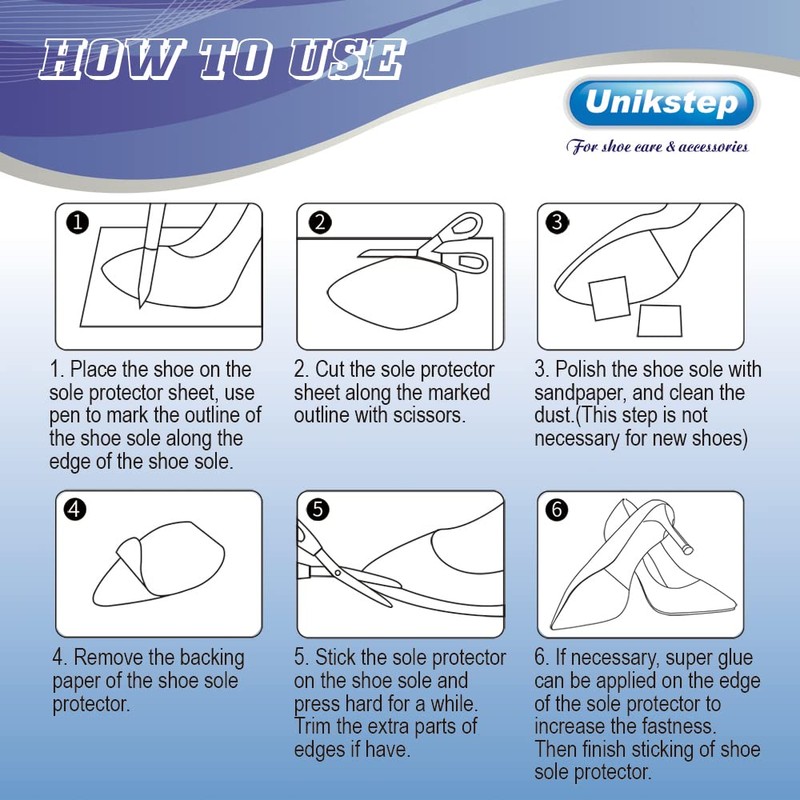 HOW TO USE

Unikstep

For shoe care & accessories

1

1. Place the shoe on the sole protector sheet, use pen to mark the outline of the shoe sole along the edge of the shoe sole.

2

2. Cut the sole protector sheet along the marked outline with scissors.

3

3. Polish the shoe sole with sandpaper, and clean the dust.(This step is not necessary for new shoes)

4

4. Remove the backing paper of the shoe sole protector.

5

5. Stick the sole protector on the shoe sole and press hard for a while. Trim the extra parts of edges if have.

6

6. If necessary, super glue can be applied on the edge of the sole protector to increase the fastness. Then finish sticking of shoe sole protector.