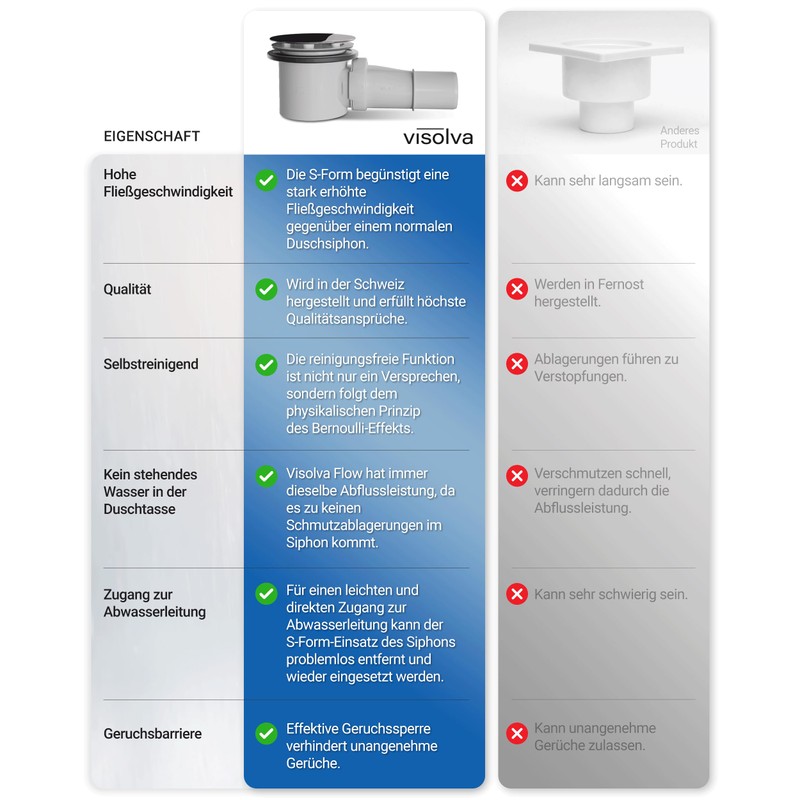 | EIGENSCHAFT | visolva | Anderes Produkt |
|---|---|---|
| Hohe Fließgeschwindigkeit | Die S-Form begünstigt eine stark erhöhte Fließgeschwindigkeit gegenüber einem normalen Duschsiphon. | Kann sehr langsam sein. |
| Qualität | Wird in der Schweiz hergestellt und erfüllt höchste Qualitätsansprüche. | Werden in Fernost hergestellt. |
| Selbstreinigend | Die reinigungsfreie Funktion ist nicht nur ein Versprechen, sondern folgt dem physikalischen Prinzip des Bernoulli-Effekts. | Ablagerungen führen zu Verstopfungen. |
| Kein stehendes Wasser in der Duschtasse | Visolva Flow hat immer dieselbe Abflussleistung, da es zu keinen Schmutzablagerungen im Siphon kommt. | Verschmutzen schnell, verringern dadurch die Abflussleistung. |
| Zugang zur Abwasserleitung | Für einen leichten und direkten Zugang zur Abwasserleitung kann der S-Form-Einsatz des Siphons problemlos entfernt und wieder eingesetzt werden. | Kann sehr schwierig sein. |
| Geruchsbarriere | Effektive Geruchssperre verhindert unangenehme Gerüche. | Kann unangenehme Gerüche zulassen. |