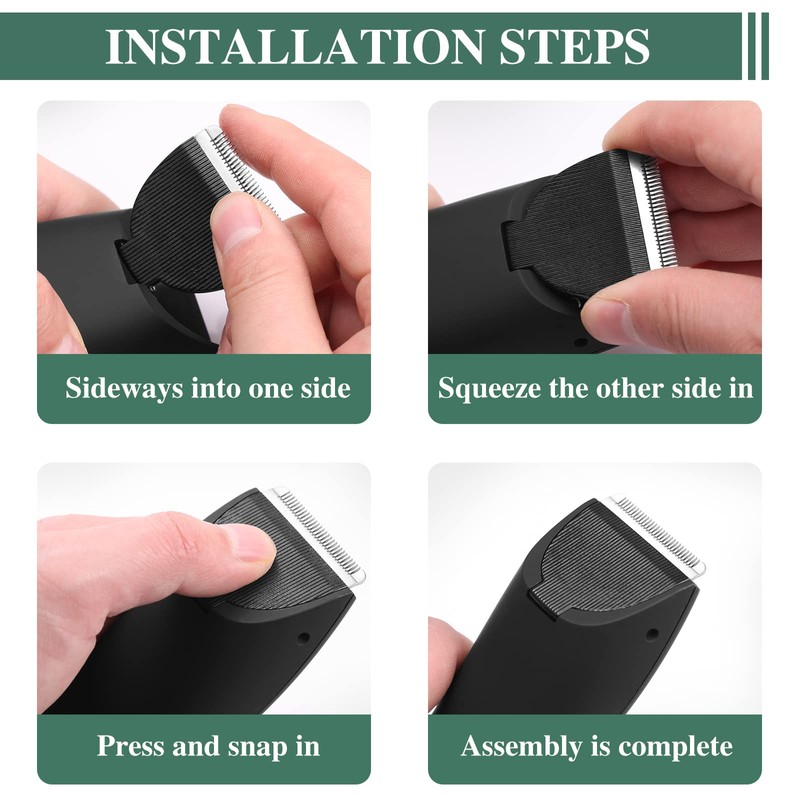 INSTALLATION STEPS

Sideways into one side

Squeeze the other side in

Press and snap in

Assembly is complete