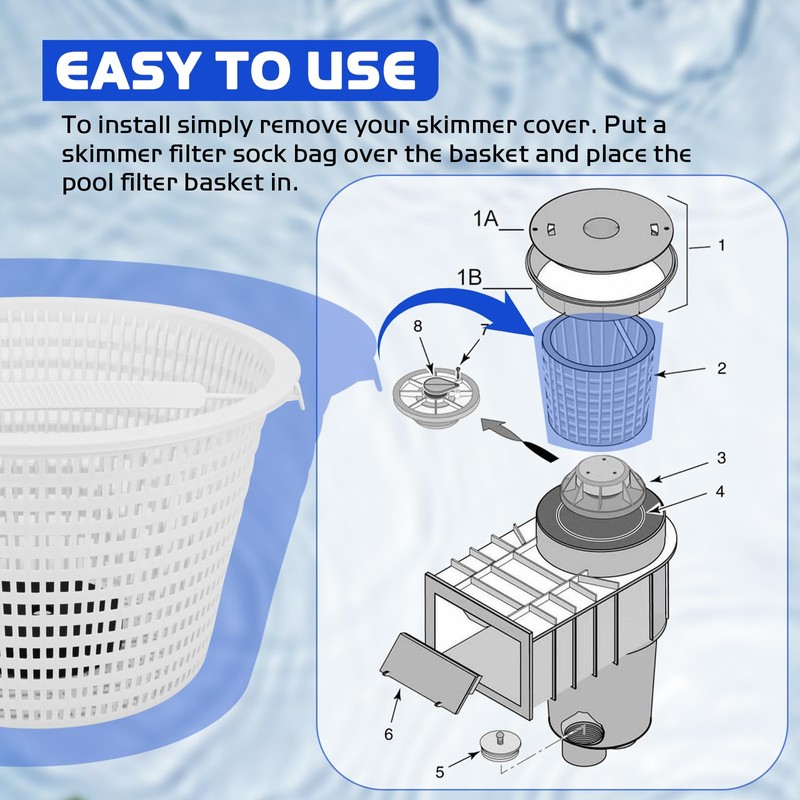 EASY TO USE

To install simply remove your skimmer cover. Put a skimmer filter sock bag over the basket and place the pool filter basket in.

1A
1
1B
8
7
2
3
4
6
5