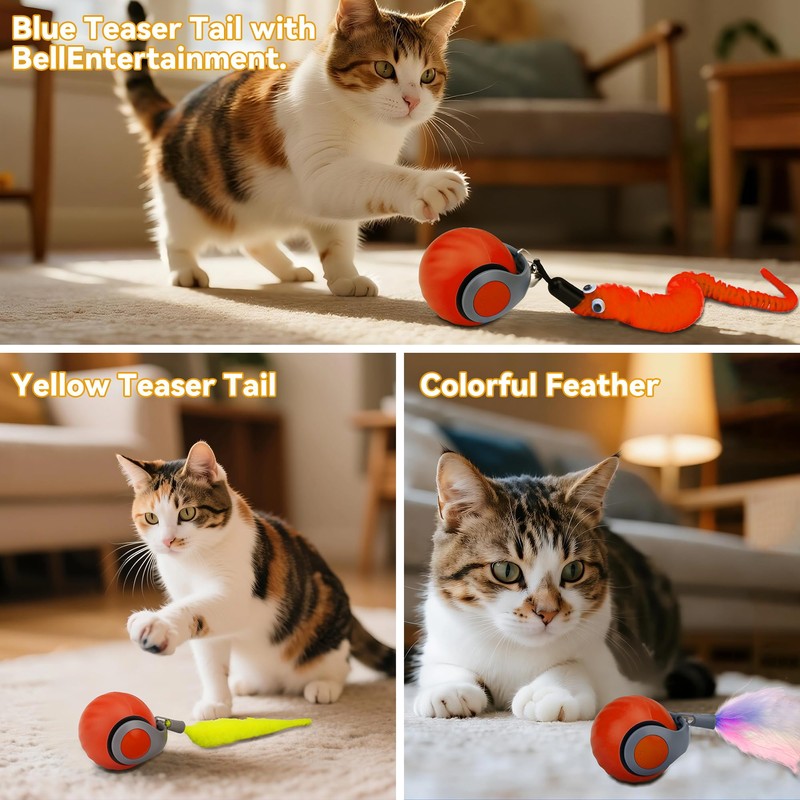 Blue Teaser Tail with BellEntertainment.

Yellow Teaser Tail

Colorful Feather