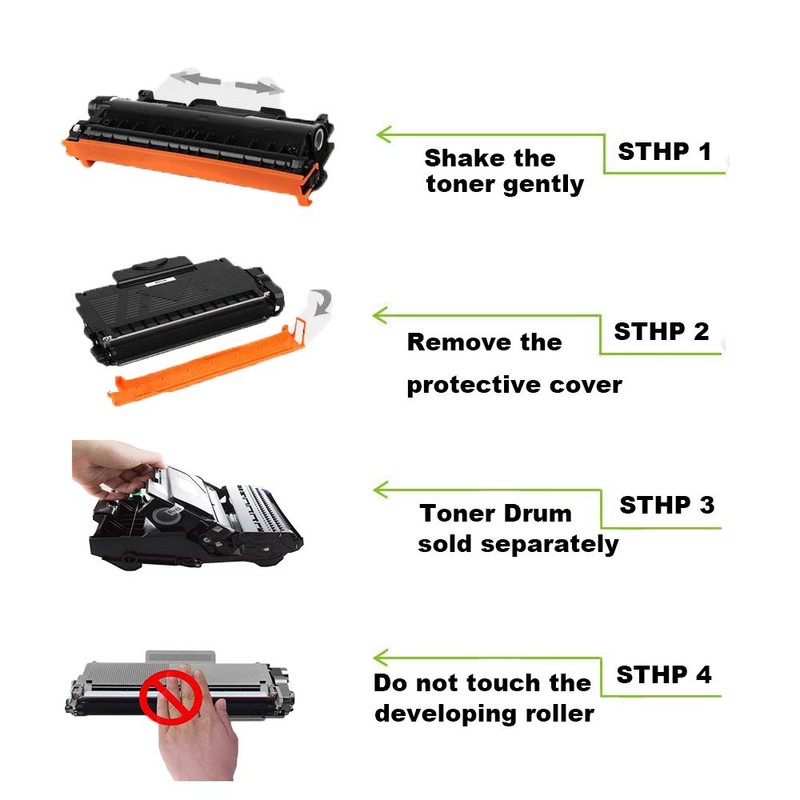 STHP 1
Shake the toner gently

STHP 2
Remove the protective cover

STHP 3
Toner Drum sold separately

STHP 4
Do not touch the developing roller