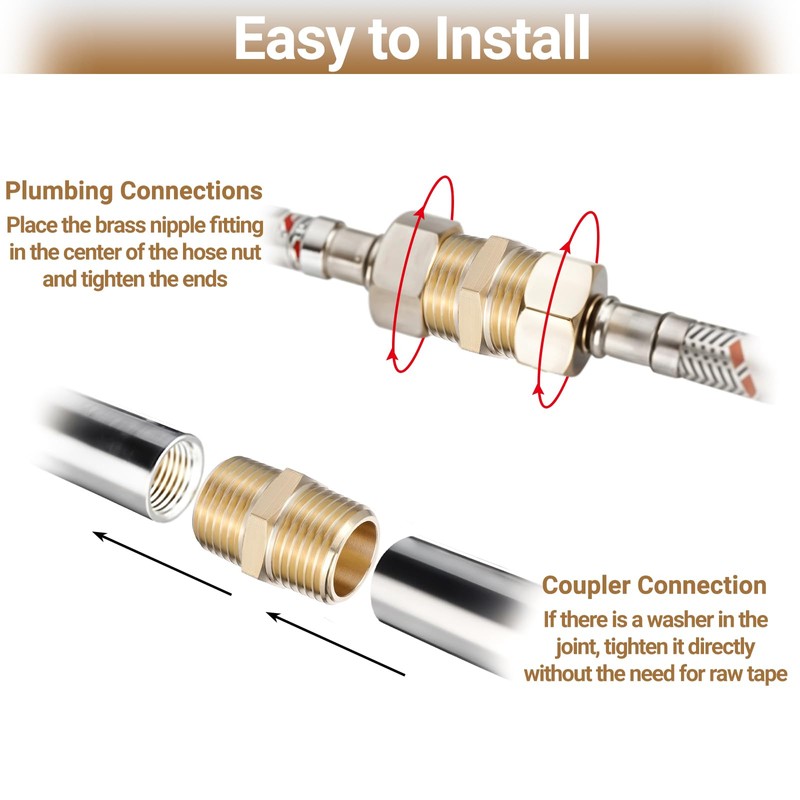 Easy to Install

Plumbing Connections
Place the brass nipple fitting in the center of the hose nut and tighten the ends

Coupler Connection
If there is a washer in the joint, tighten it directly without the need for raw tape