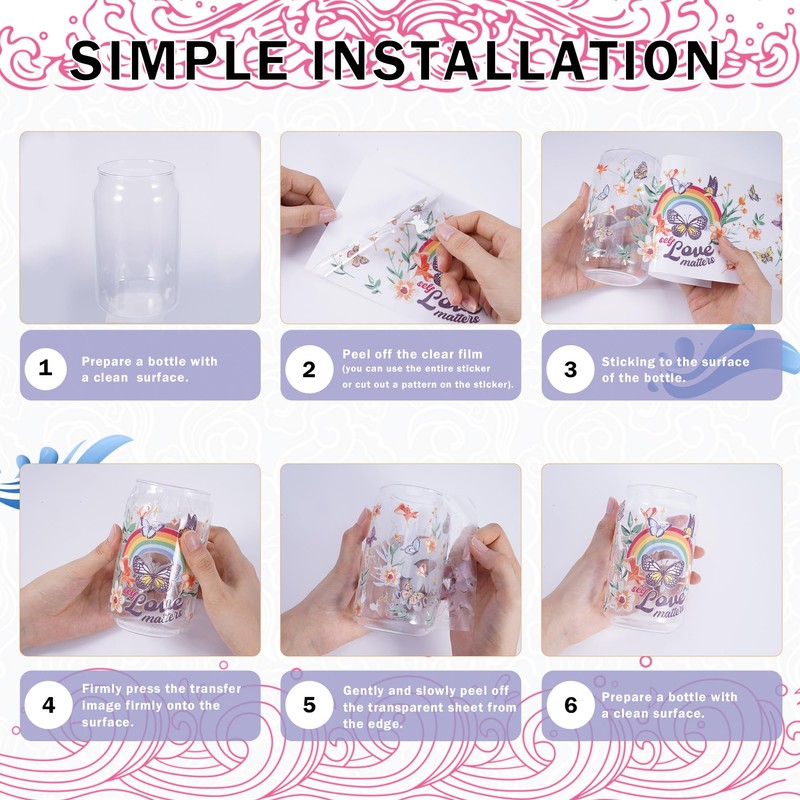 SIMPLE INSTALLATION

self Love matters

self Love matters

1 Prepare a bottle with a clean surface.

2 Peel off the clear film (you can use the entire sticker or cut out a pattern on the sticker).

3 Sticking to the surface of the bottle.

self Love matters

self Love matters

4 Firmly press the transfer image firmly onto the surface.

5 Gently and slowly peel off the transparent sheet from the edge.

6 Prepare a bottle with a clean surface.