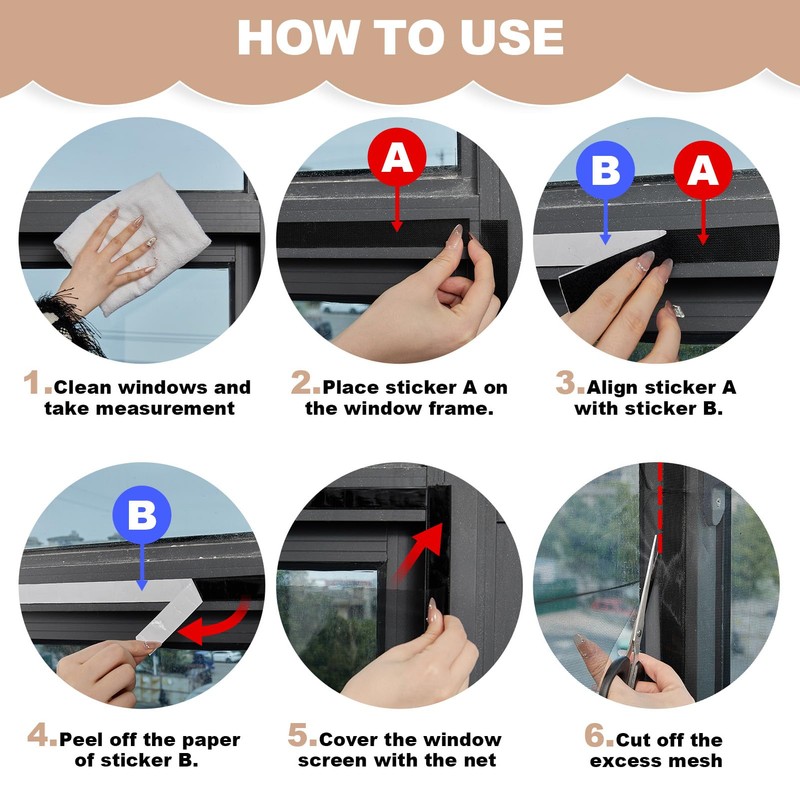 HOW TO USE

A

B

A

1.Clean windows and take measurement

2.Place sticker A on the window frame.

3.Align sticker A with sticker B.

B

4.Peel off the paper of sticker B.

5.Cover the window screen with the net

6.Cut off the excess mesh