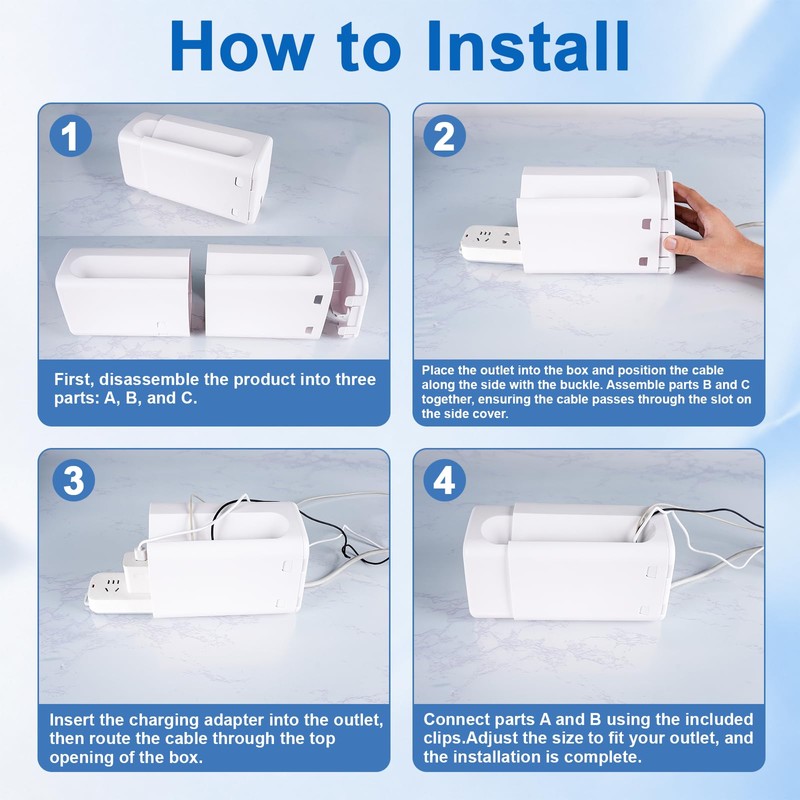 How to Install

1

First, disassemble the product into three parts: A, B, and C.

2

Place the outlet into the box and position the cable along the side with the buckle. Assemble parts B and C together, ensuring the cable passes through the slot on the side cover.

3

Insert the charging adapter into the outlet, then route the cable through the top opening of the box.

4

Connect parts A and B using the included clips.Adjust the size to fit your outlet, and the installation is complete.