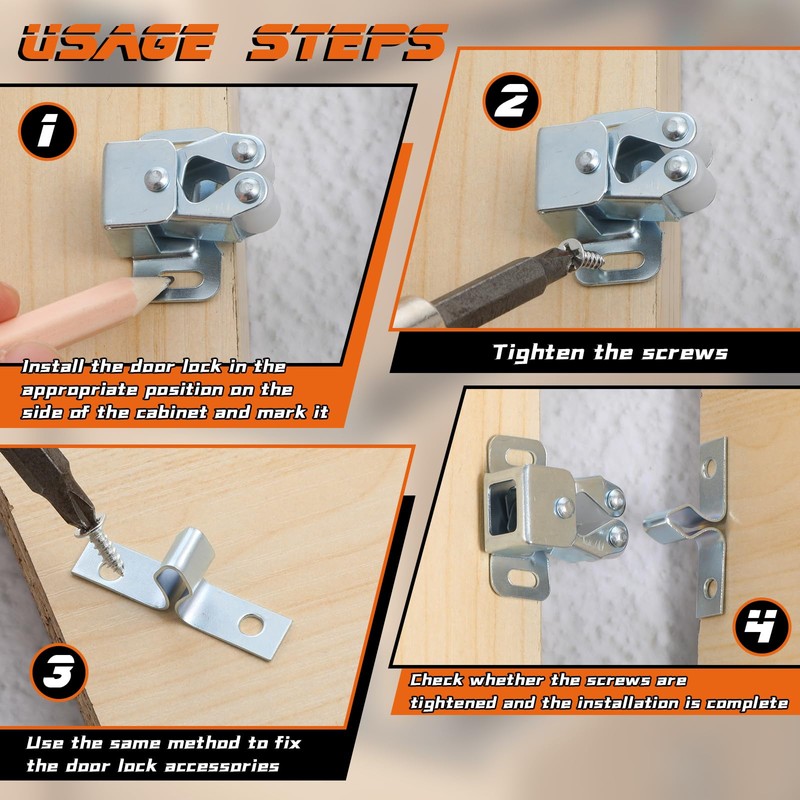 USAGE STEPS

1

Install the door lock in the appropriate position on the side of the cabinet and mark it

2

Tighten the screws

3

Use the same method to fix the door lock accessories

4

Check whether the screws are tightened and the installation is complete