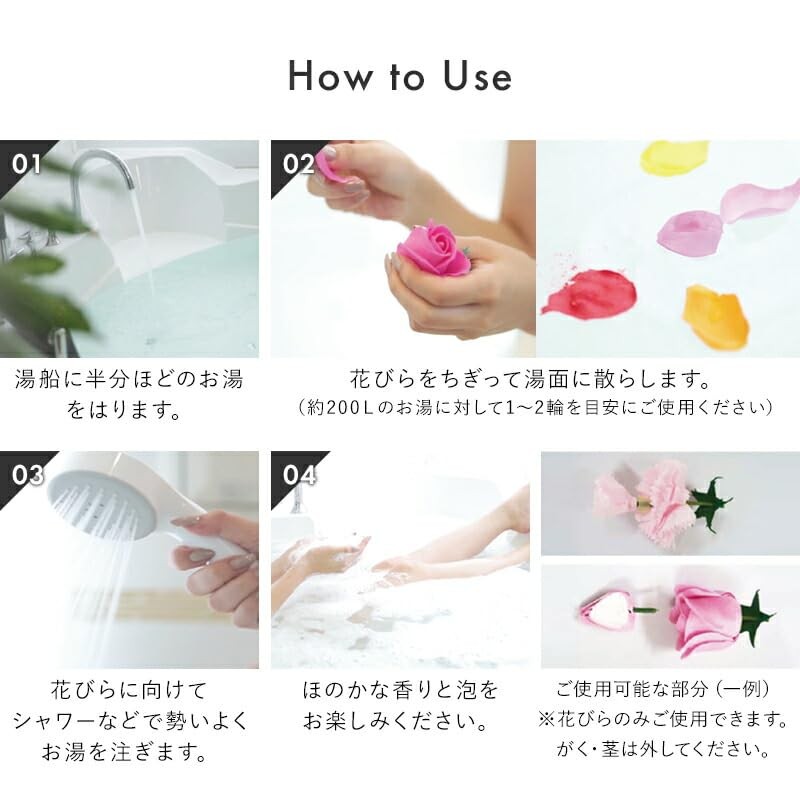 How to Use

01

湯船に半分ほどのお湯をはります。

02

花びらをちぎって湯面に散らします。
（約200Lのお湯に対して1～2輪を目安にご使用ください）

03

花びらに向けてシャワーなどで勢いよくお湯を注ぎます。

04

ほのかな香りと泡をお楽しみください。

ご使用可能な部分（一例）
※花びらのみご使用できます。
がく・茎は外してください。