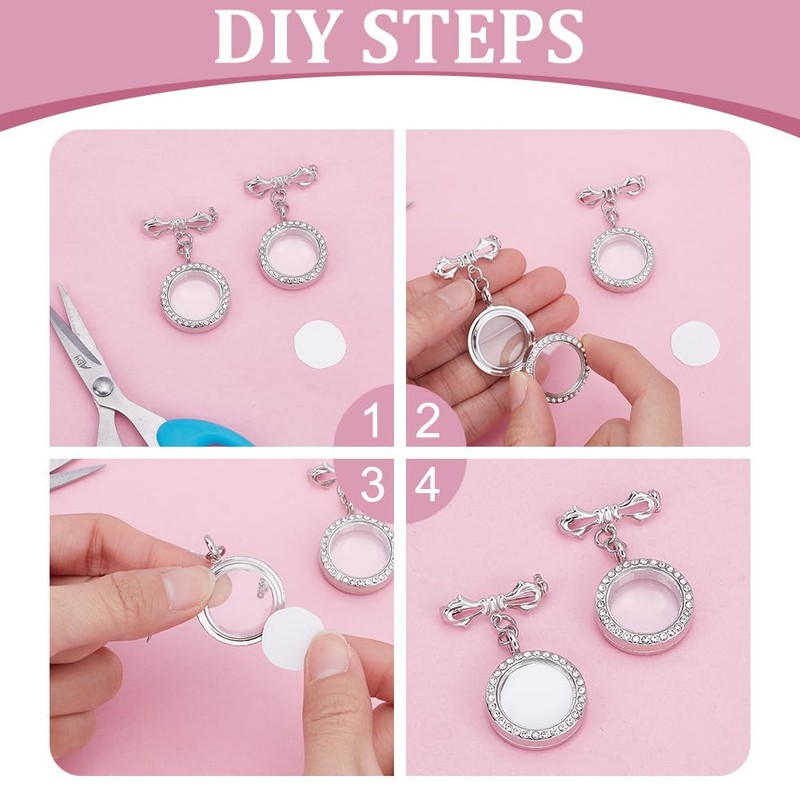 DIY STEPS

1

2

3

4