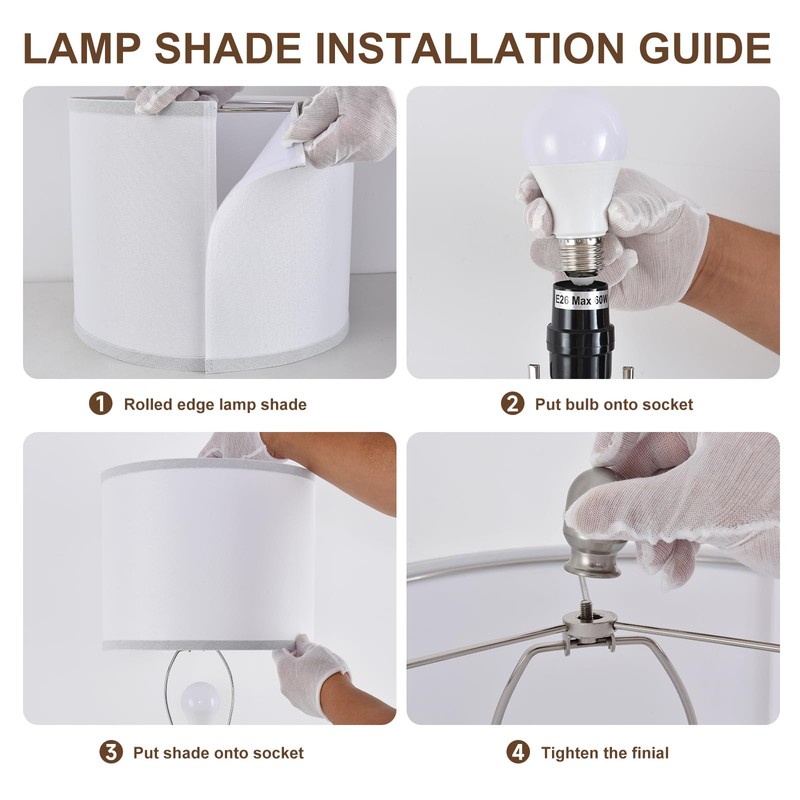 LAMP SHADE INSTALLATION GUIDE

E26 Max 60W

1 Rolled edge lamp shade

2 Put bulb onto socket

3 Put shade onto socket

4 Tighten the finial