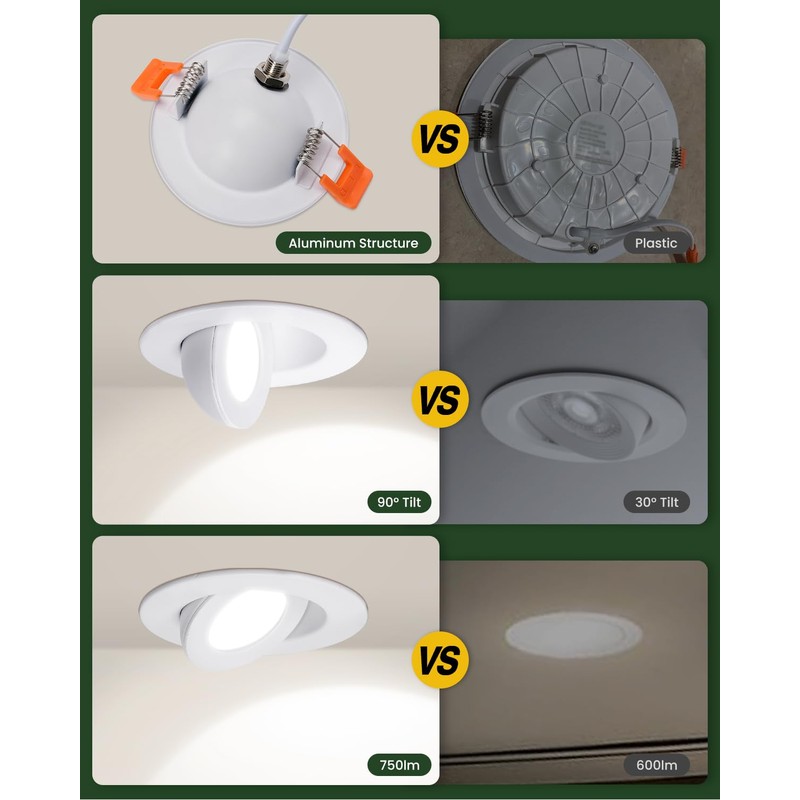 Aluminum Structure

VS

Plastic

90° Tilt

VS

30° Tilt

750lm

VS

600lm