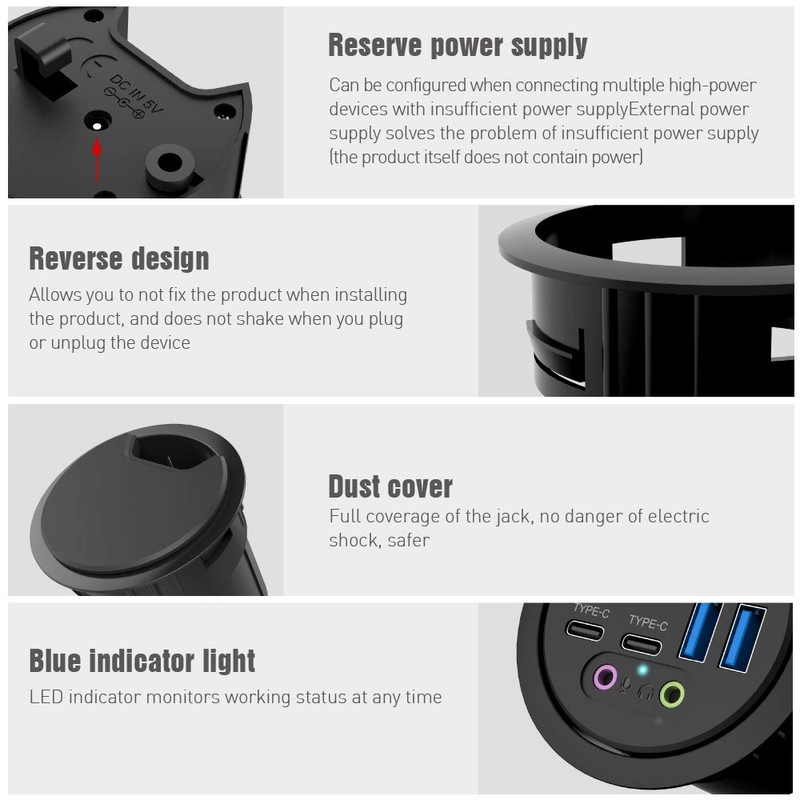 DC IN 5V

Reserve power supply
Can be configured when connecting multiple high-power devices with insufficient power supplyExternal power supply solves the problem of insufficient power supply (the product itself does not contain power)

Reverse design
Allows you to not fix the product when installing the product, and does not shake when you plug or unplug the device

Dust cover
Full coverage of the jack, no danger of electric shock, safer

Blue indicator light
LED indicator monitors working status at any time

TYPE-C
TYPE-C