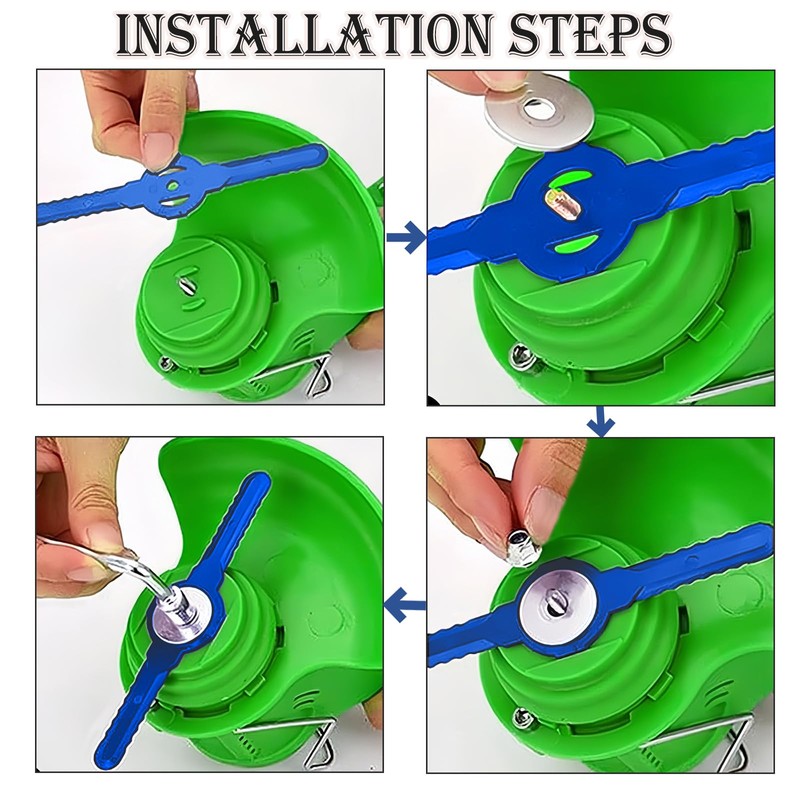 INSTALLATION STEPS