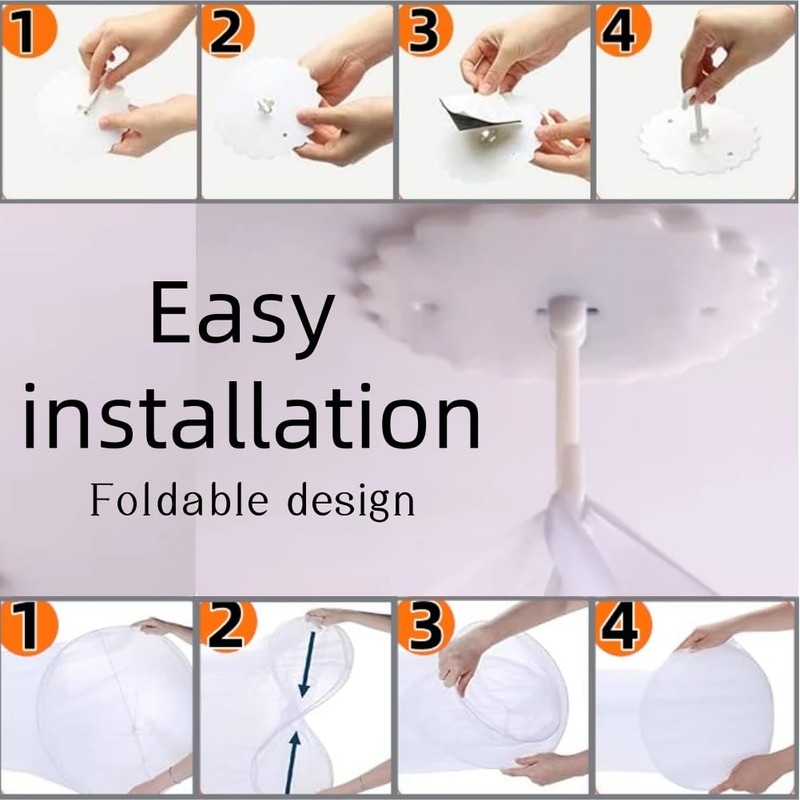 1
2
3
4

Easy installation

Foldable design

1
2
3
4