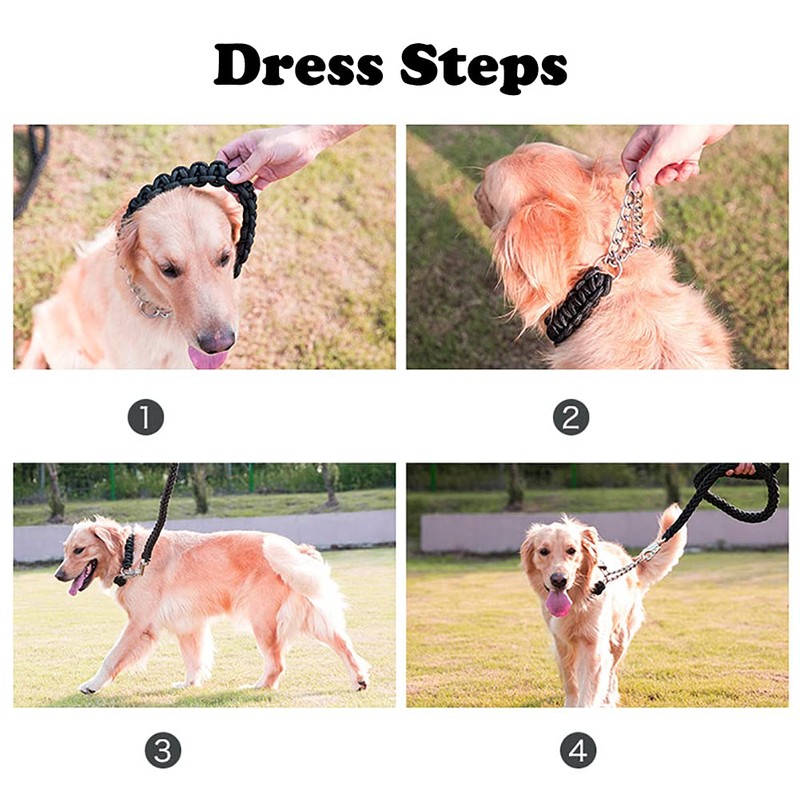 Dress Steps

1

2

3

4