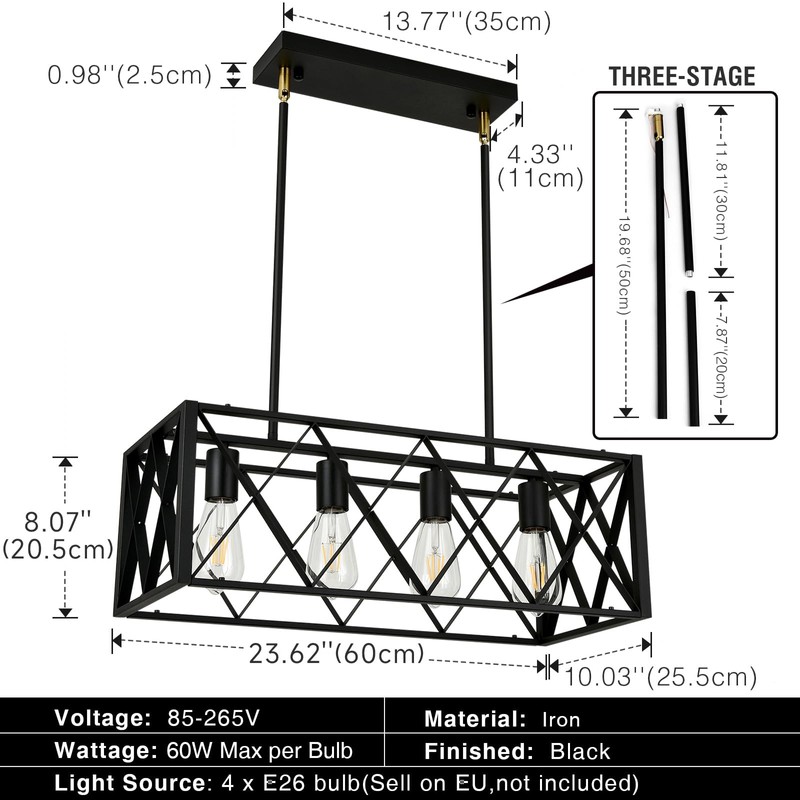 13.77''(35cm)

0.98''(2.5cm)

4.33''
(11cm)

THREE-STAGE

19.68''(50cm)

11.81''(30cm)

7.87''(20cm)

8.07''
(20.5cm)

23.62''(60cm)

10.03''(25.5cm)

| Voltage: 85-265V | Material: Iron |
|---|---|
| Wattage: 60W Max per Bulb | Finished: Black |

Light Source: 4 x E26 bulb(Sell on EU,not included)