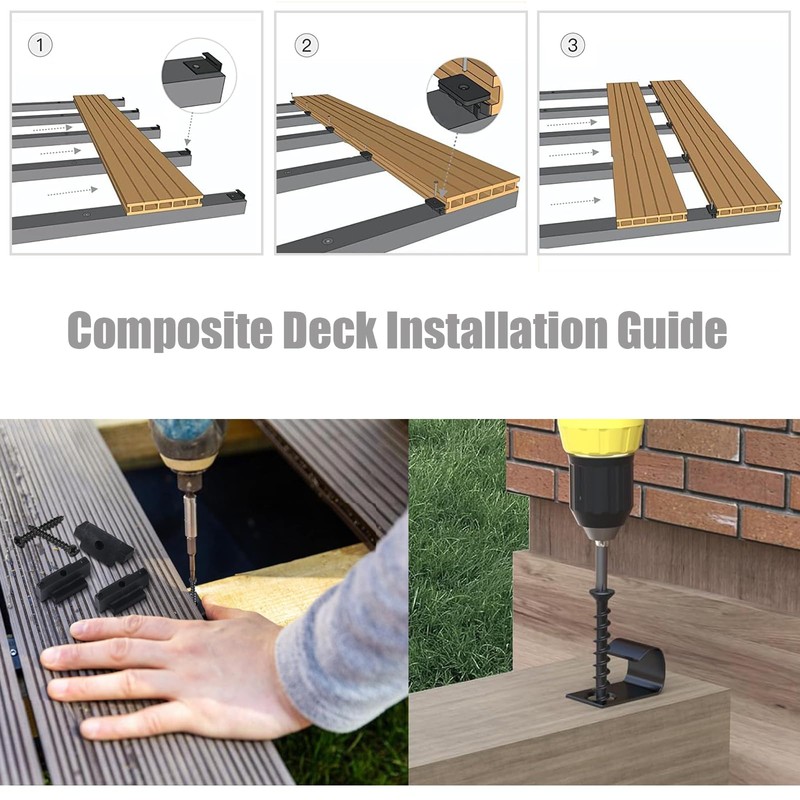 1

2

3

Composite Deck Installation Guide