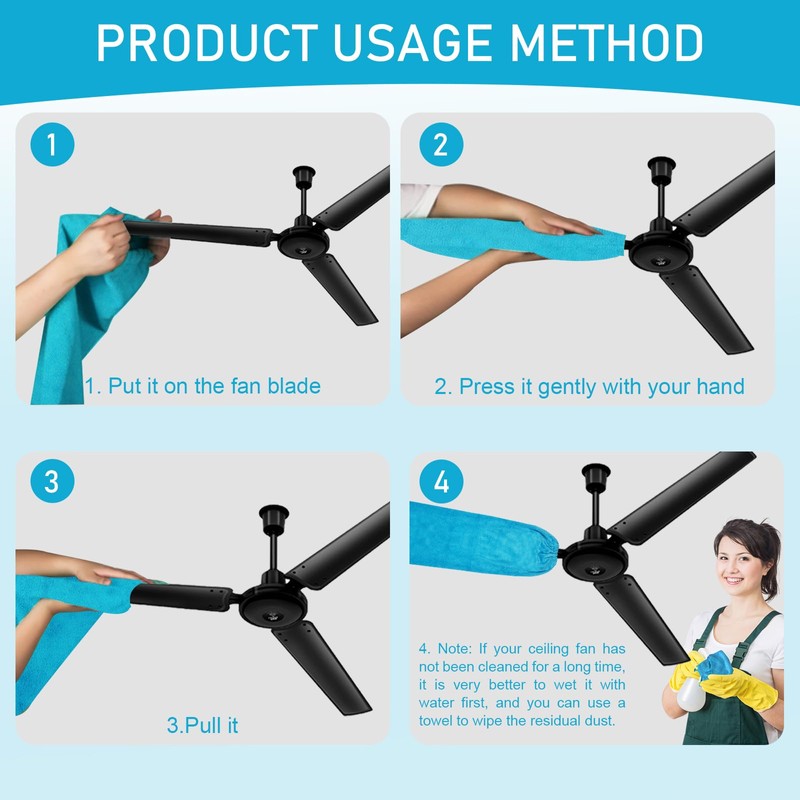 PRODUCT USAGE METHOD

1

1. Put it on the fan blade

2

2. Press it gently with your hand

3

3.Pull it

4

4. Note: If your ceiling fan has not been cleaned for a long time, it is very better to wet it with water first, and you can use a towel to wipe the residual dust.