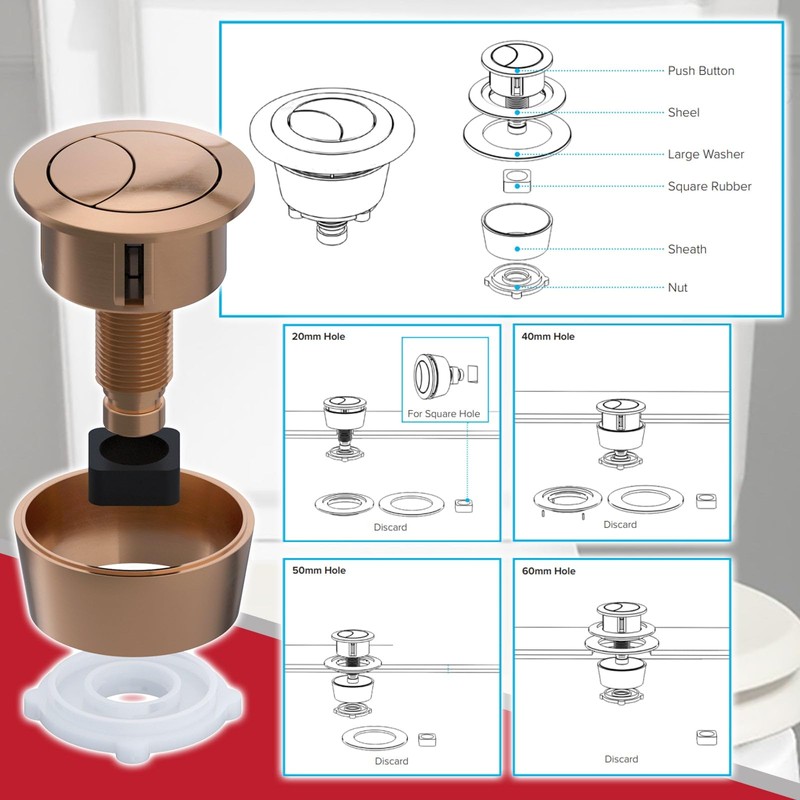 Push Button

Sheel

Large Washer

Square Rubber

Sheath

Nut

20mm Hole

For Square Hole

Discard

40mm Hole

Discard

50mm Hole

Discard

60mm Hole

Discard