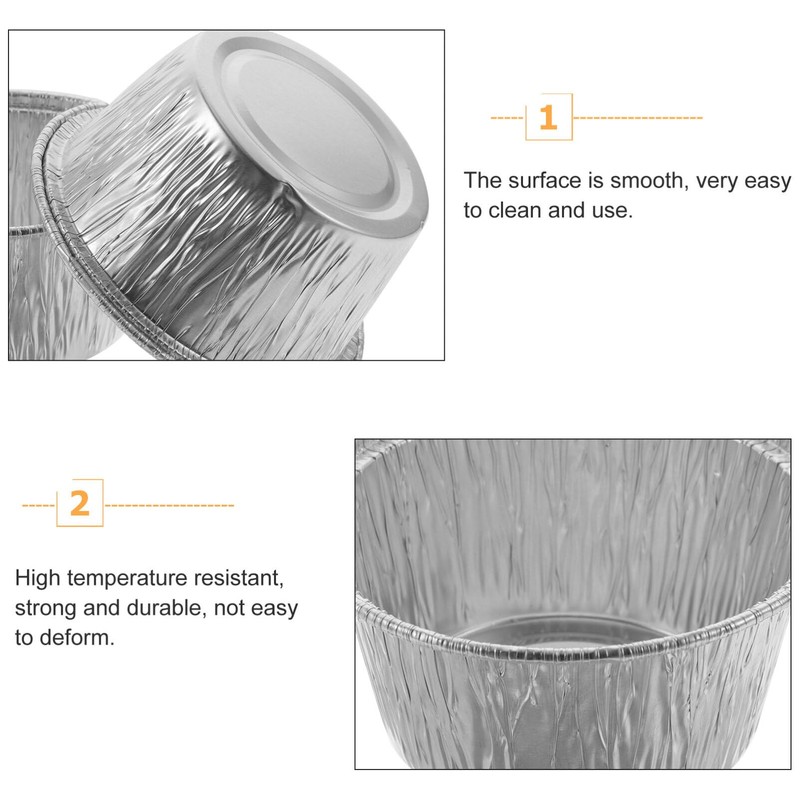 1

The surface is smooth, very easy to clean and use.

2

High temperature resistant, strong and durable, not easy to deform.