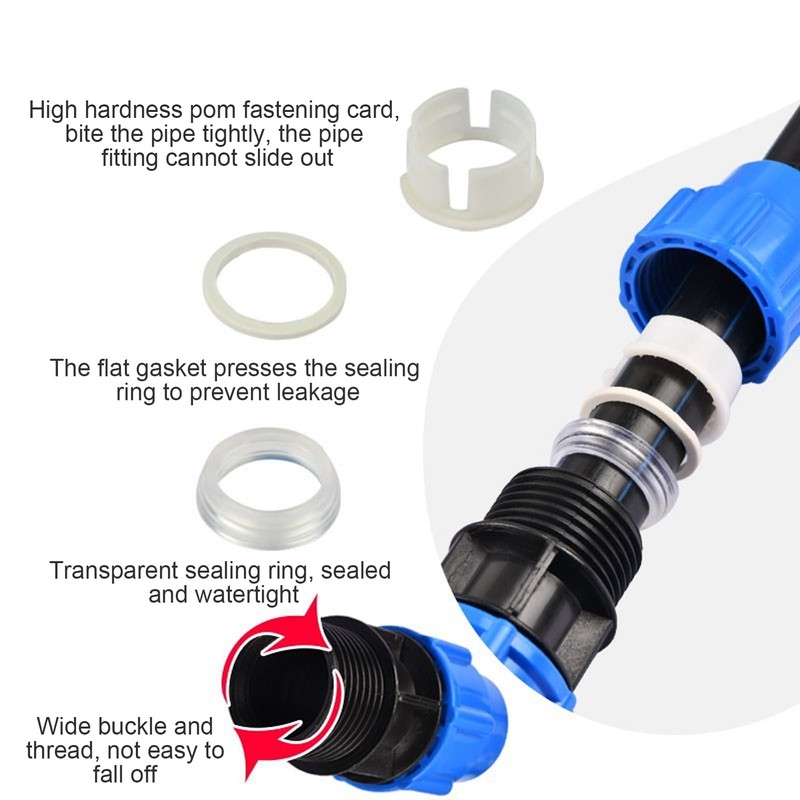 High hardness pom fastening card, bite the pipe tightly, the pipe fitting cannot slide out

The flat gasket presses the sealing ring to prevent leakage

Transparent sealing ring, sealed and watertight

Wide buckle and thread, not easy to fall off