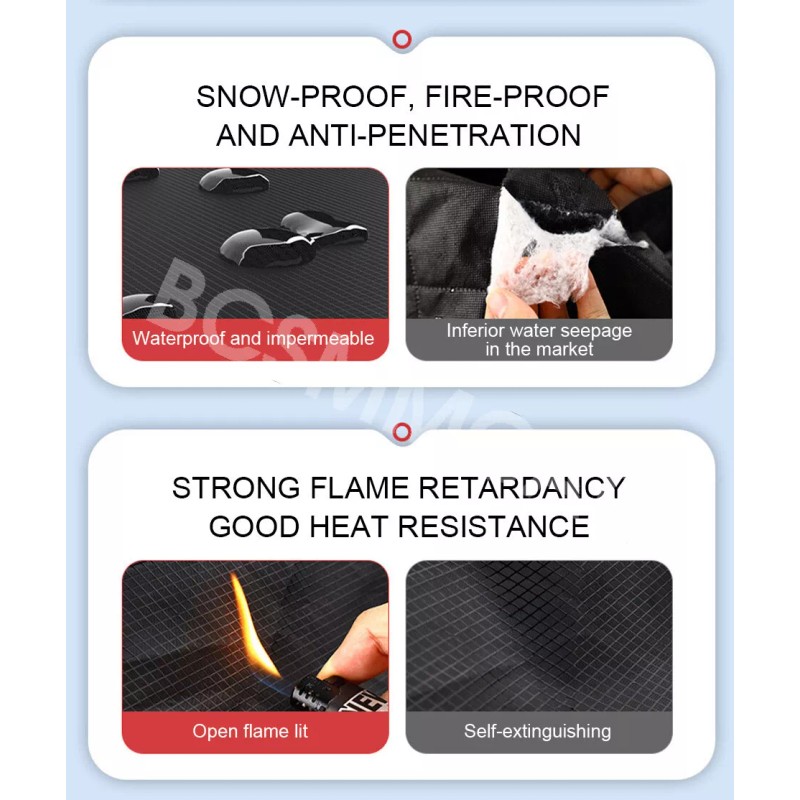 SNOW-PROOF, FIRE-PROOF AND ANTI-PENETRATION

Waterproof and impermeable

Inferior water seepage in the market

BCSMIMO

STRONG FLAME RETARDANCY GOOD HEAT RESISTANCE

Open flame lit

Self-extinguishing