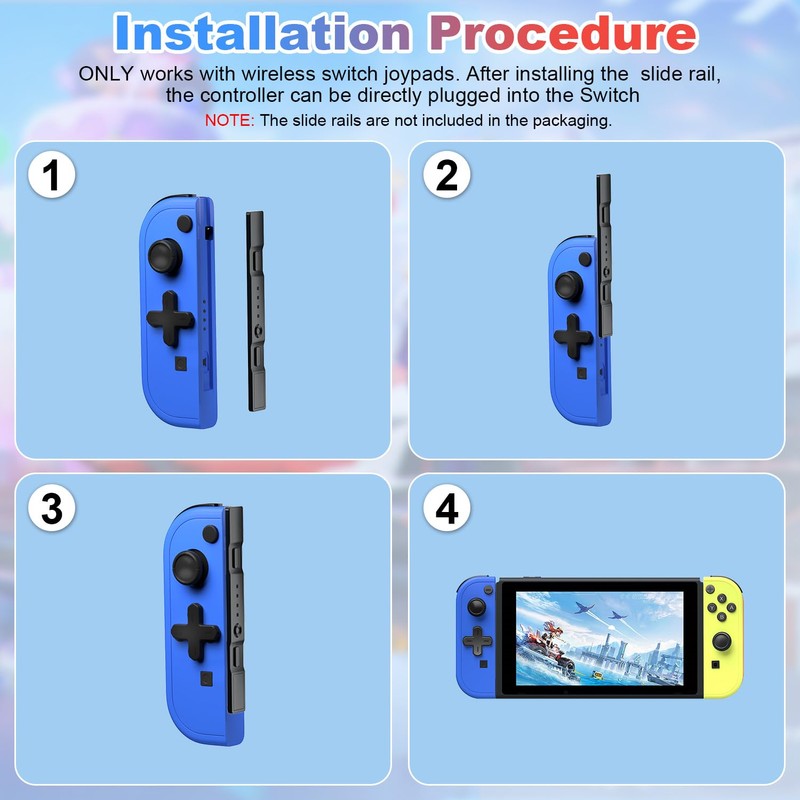 Installation Procedure

ONLY works with wireless switch joypads. After installing the slide rail, the controller can be directly plugged into the Switch

NOTE: The slide rails are not included in the packaging.

1

2

3

4