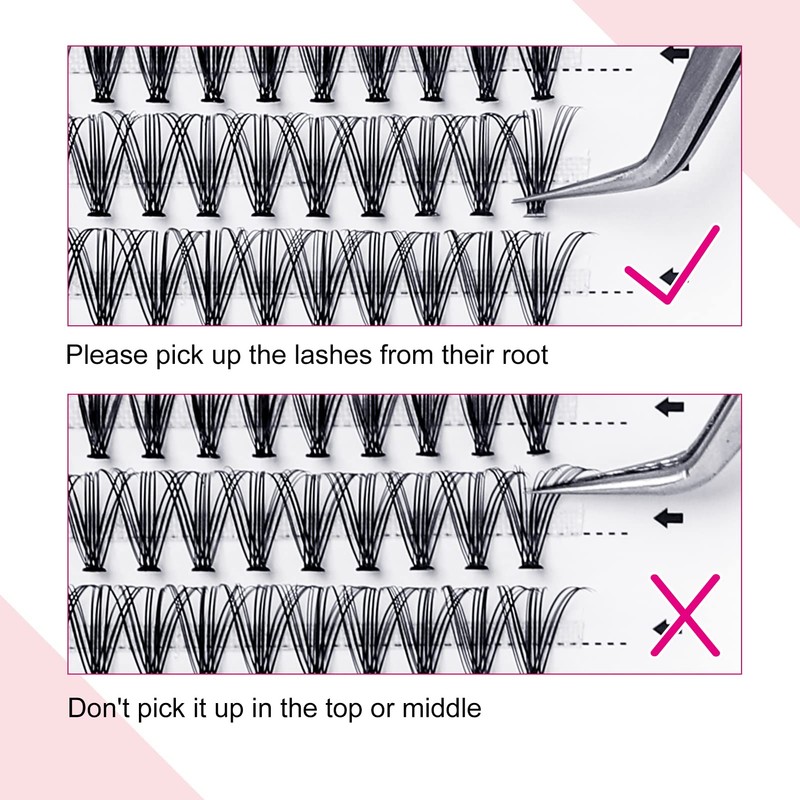 Please pick up the lashes from their root

Don't pick it up in the top or middle