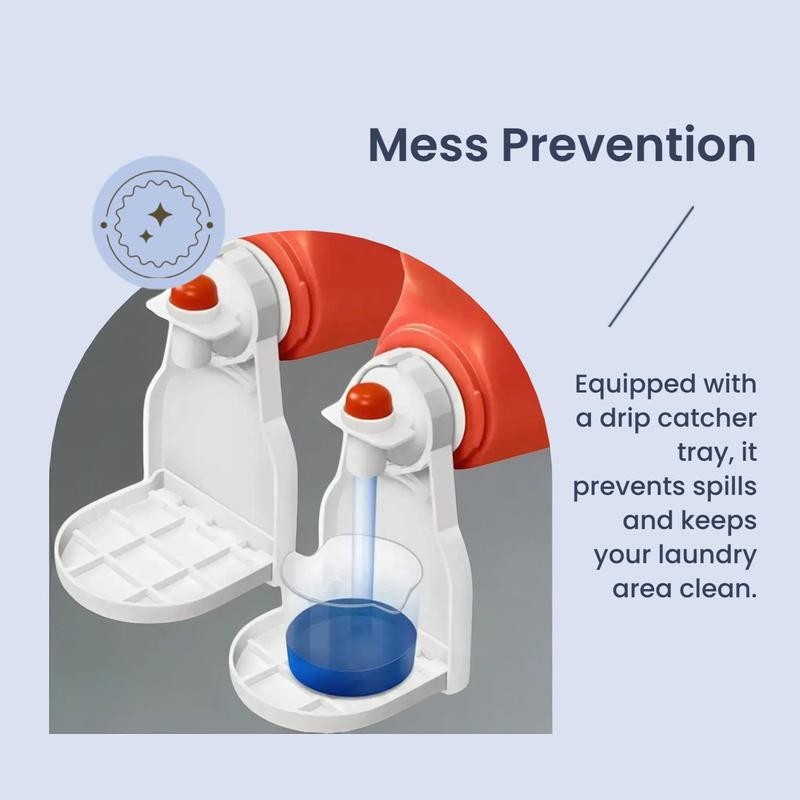 Mess Prevention

Equipped with a drip catcher tray, it prevents spills and keeps your laundry area clean.