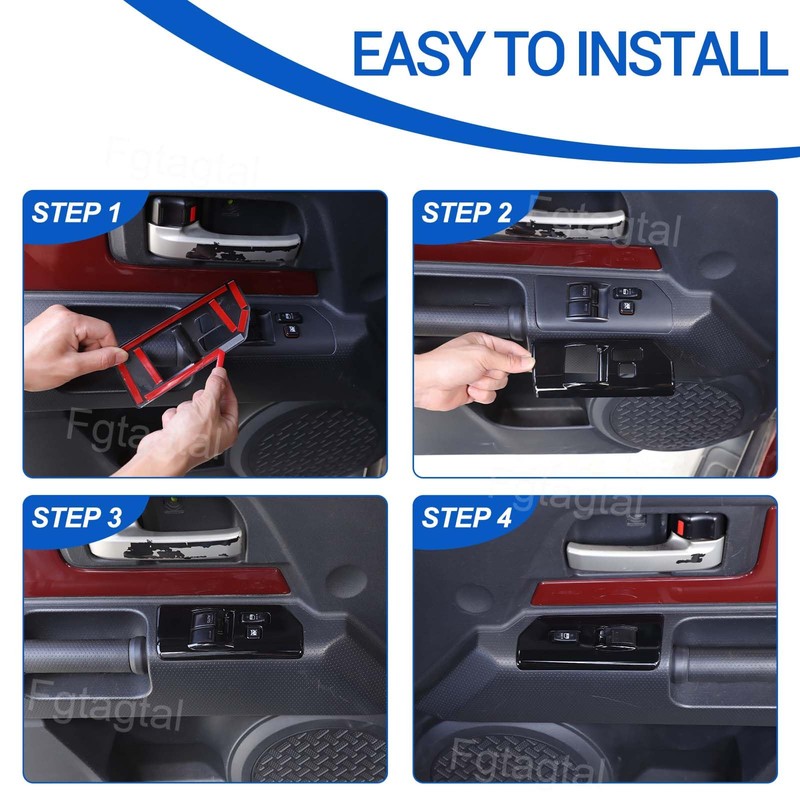 EASY TO INSTALL

Fgtagtal

STEP 1

Fgtagtal

STEP 2

Fgtagtal

STEP 3

Fgtagtal

STEP 4

Fgtagtal

Fgtagtal