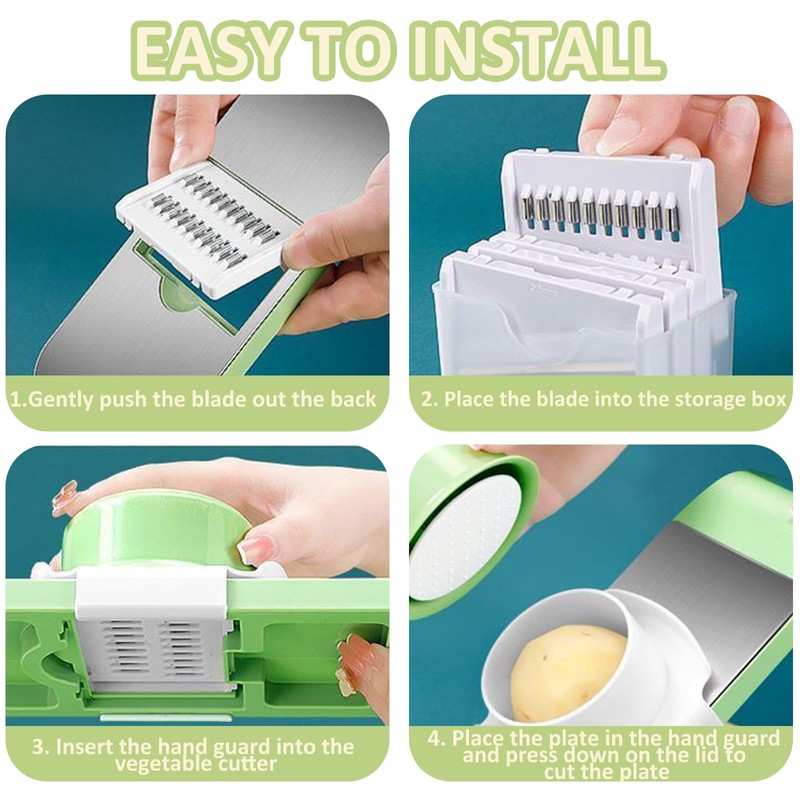 EASY TO INSTALL

1.Gently push the blade out the back

2. Place the blade into the storage box

3. Insert the hand guard into the vegetable cutter

4. Place the plate in the hand guard and press down on the lid to cut the plate