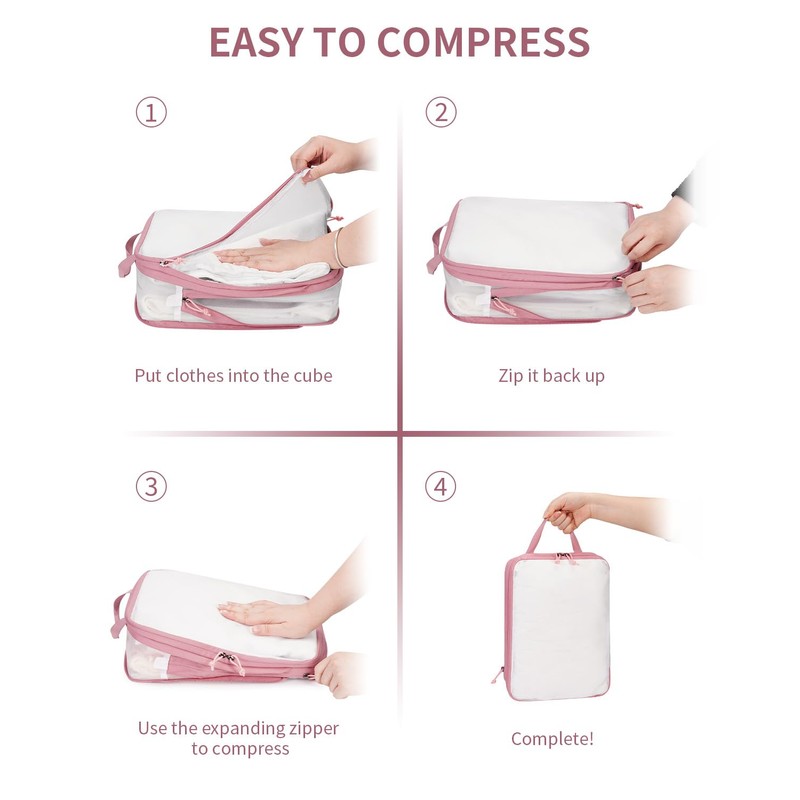 EASY TO COMPRESS

①

Put clothes into the cube

②

Zip it back up

③

Use the expanding zipper to compress

④

Complete!